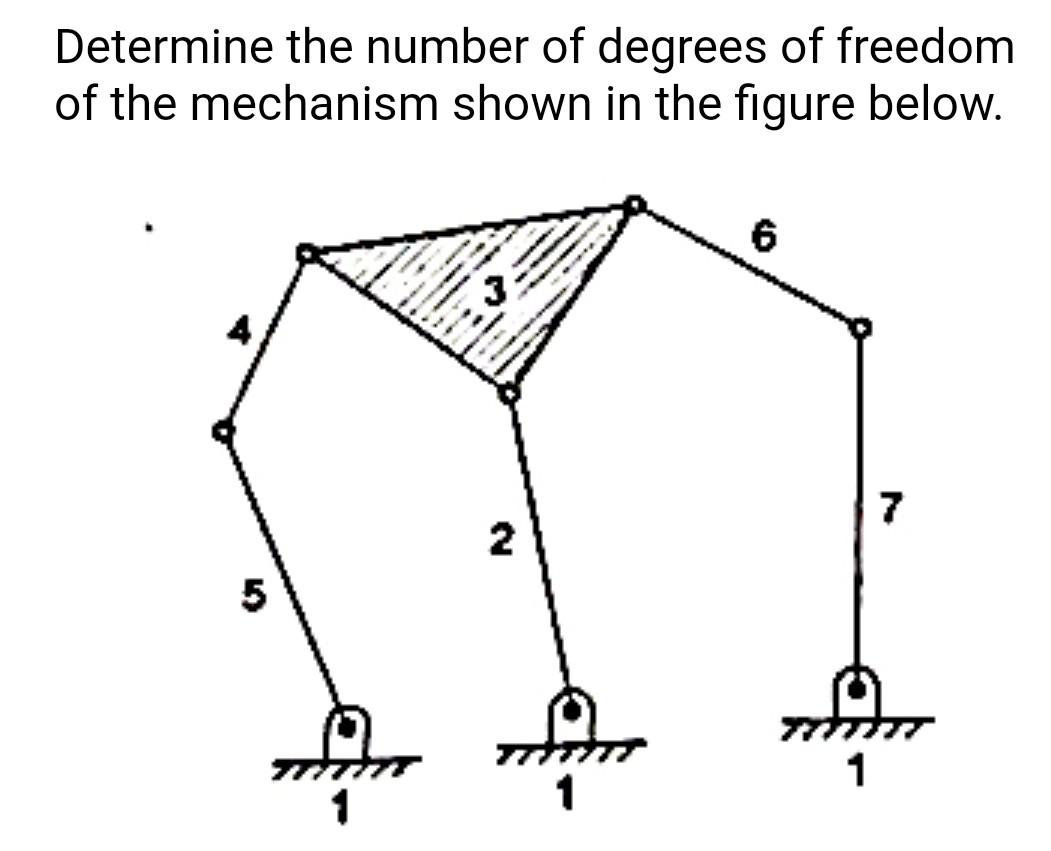 Determine the number of degrees of freedom of the mechanism shown in the figure below.

6
3
4
7
2
5
1
1
1