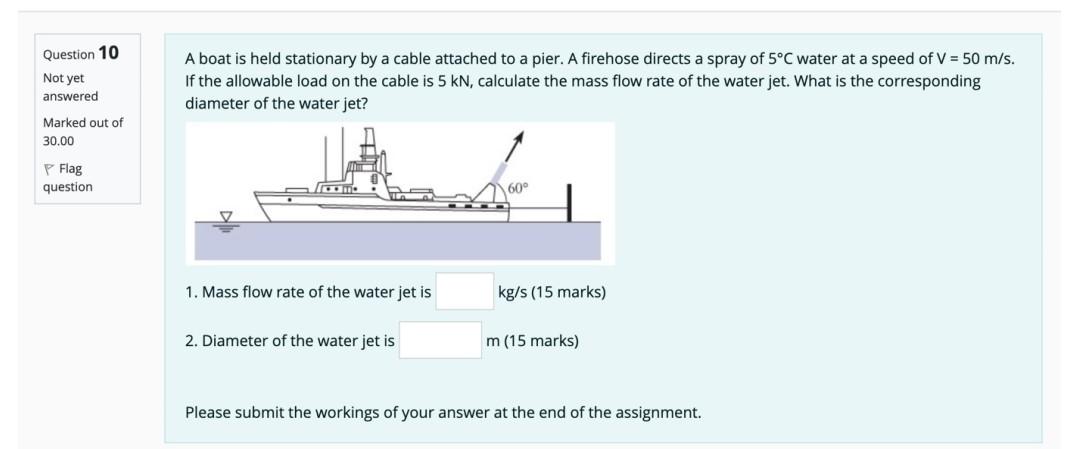 Question 10
Not yet answered
Marked out of 30.00
Flag question

A boat is held stationary by a cable attached to a pier. A firehose directs a spray of 5°C water at a speed of V = 50 m/s. If the allowable load on the cable is 5 kN, calculate the mass flow rate of the water jet. What is the corresponding diameter of the water jet?

60°

1. Mass flow rate of the water jet is kg/s (15 marks)

2. Diameter of the water jet is m (15 marks)

Please submit the workings of your answer at the end of the assignment.