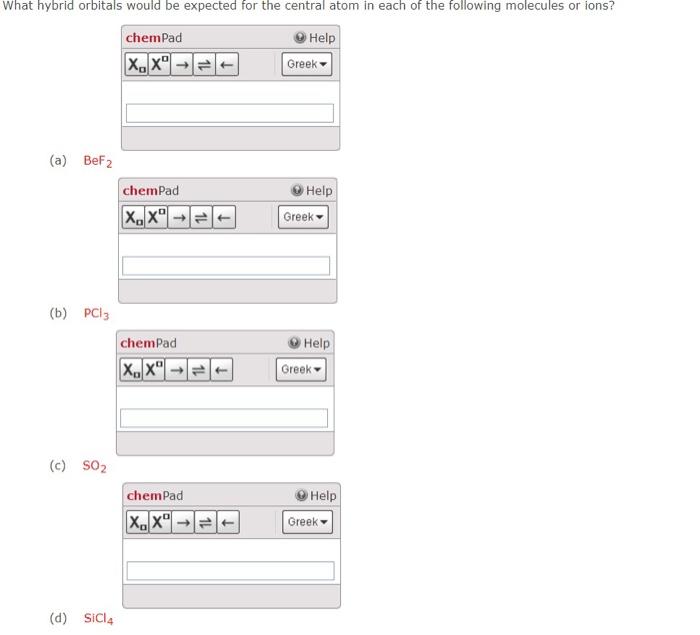 What hybrid orbitals would be expected for the central atom in each of the following molecules or ions?

chemPad Help
$X_{\square}$ $X^{\square}$ → ⇌ ← Greek

(a) $BeF_2$

chemPad Help
$X_{\square}$ $X^{\square}$ → ⇌ ← Greek

(b) $PCl_3$

chemPad Help
$X_{\square}$ $X^{\square}$ → ⇌ ← Greek

(c) $SO_2$

chemPad Help
$X_{\square}$ $X^{\square}$ → ⇌ ← Greek

(d) $SiCl_4$