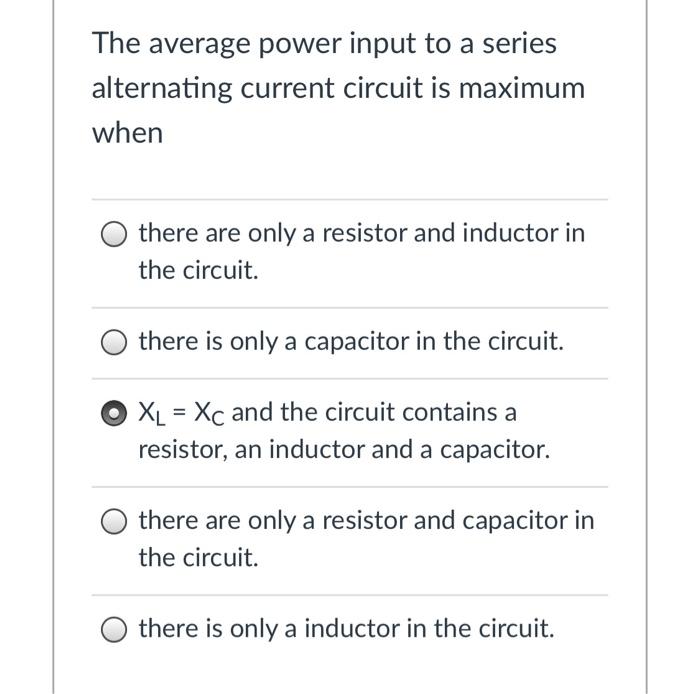 The average power input to a series alternating current circuit is maximum when

there are only a resistor and inductor in the circuit.

there is only a capacitor in the circuit.

$X_L = X_C$ and the circuit contains a resistor, an inductor and a capacitor.

there are only a resistor and capacitor in the circuit.

there is only a inductor in the circuit.