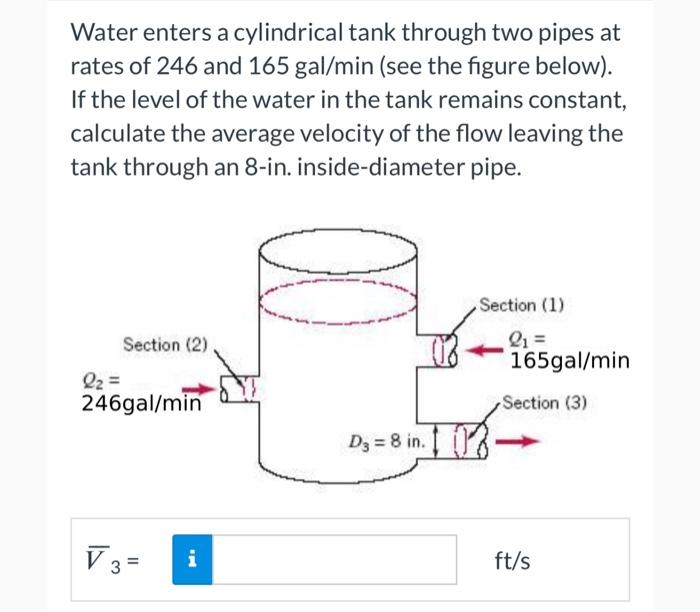 Water enters a cylindrical tank through two pipes at rates of 246 and 165 gal/min (see the figure below). If the level of the water in the tank remains constant, calculate the average velocity of the flow leaving the tank through an 8-in. inside-diameter pipe.

Section (1)

$Q_1 =$ 165gal/min

Section (2)

$Q_2 =$ 246gal/min

Section (3)

$D_3 = 8$ in.

$\overline{V}_3 =$ i ft/s