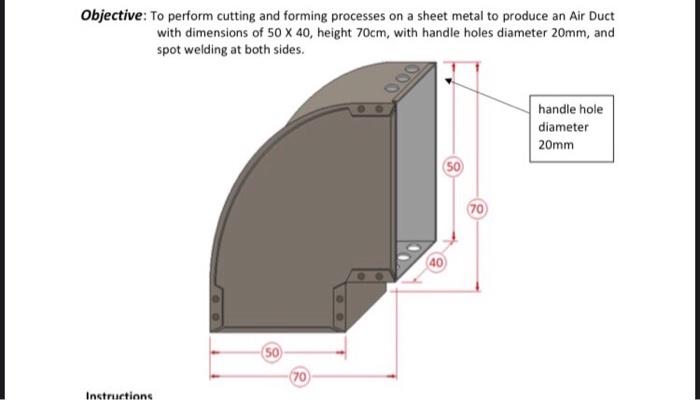 **Objective**: To perform cutting and forming processes on a sheet metal to produce an Air Duct with dimensions of 50 X 40, height 70cm, with handle holes diameter 20mm, and spot welding at both sides.

handle hole diameter 20mm

50

70

40

50

70

Instructions