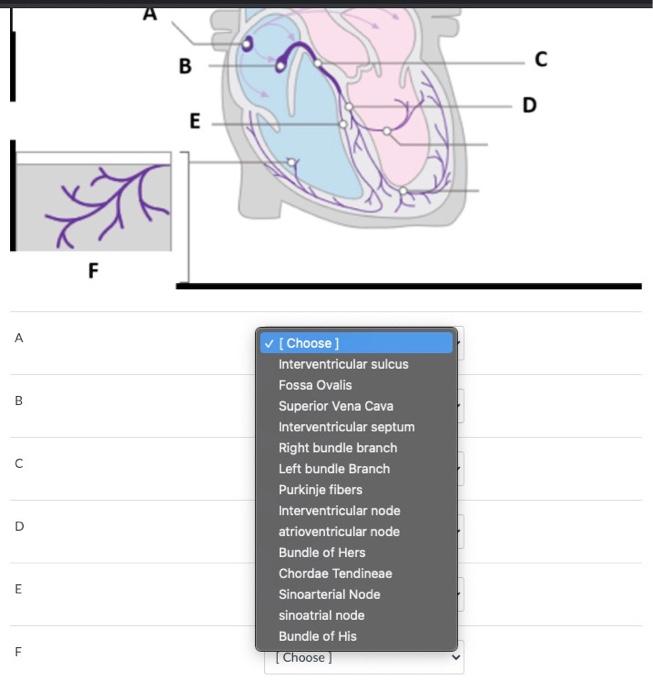 A

B

C

D

E

F

A
✓ [ Choose ]
Interventricular sulcus
Fossa Ovalis
Superior Vena Cava
Interventricular septum
Right bundle branch
Left bundle Branch
Purkinje fibers
Interventricular node
atrioventricular node
Bundle of Hers
Chordae Tendineae
Sinoarterial Node
sinoatrial node
Bundle of His

B

C

D

E

F
[ Choose ]