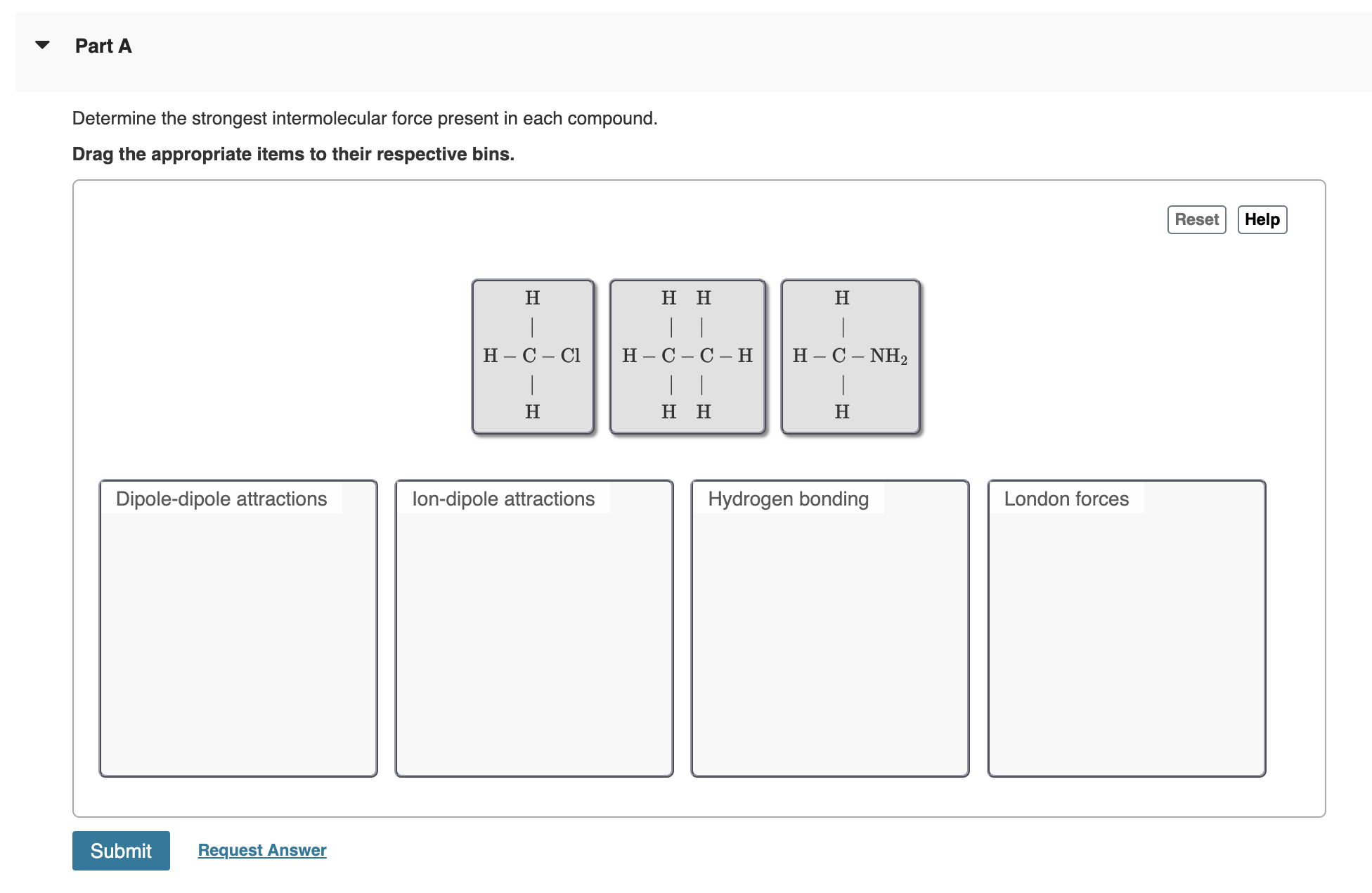 Part A

Determine the strongest intermolecular force present in each compound.

**Drag the appropriate items to their respective bins.**

Reset Help

H
|
H – C – Cl
|
H

H H
| |
H – C – C – H
| |
H H

H
|
H – C – $NH_2$
|
H

Dipole-dipole attractions

Ion-dipole attractions

Hydrogen bonding

London forces

Submit

Request Answer