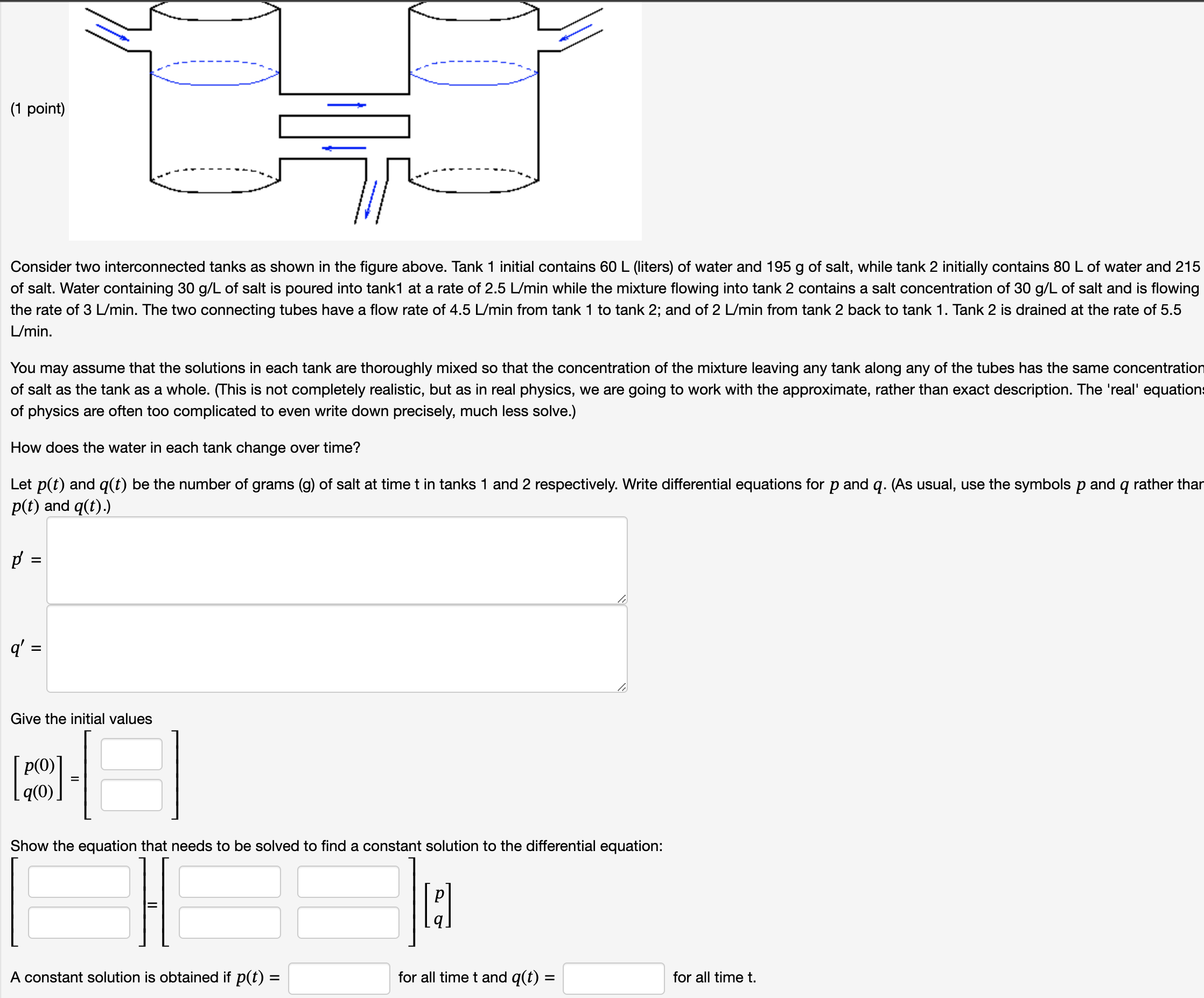 (1 point)

Consider two interconnected tanks as shown in the figure above. Tank 1 initial contains 60 L (liters) of water and 195 g of salt, while tank 2 initially contains 80 L of water and 215 of salt. Water containing 30 g/L of salt is poured into tank1 at a rate of 2.5 L/min while the mixture flowing into tank 2 contains a salt concentration of 30 g/L of salt and is flowing the rate of 3 L/min. The two connecting tubes have a flow rate of 4.5 L/min from tank 1 to tank 2; and of 2 L/min from tank 2 back to tank 1. Tank 2 is drained at the rate of 5.5 L/min.

You may assume that the solutions in each tank are thoroughly mixed so that the concentration of the mixture leaving any tank along any of the tubes has the same concentration of salt as the tank as a whole. (This is not completely realistic, but as in real physics, we are going to work with the approximate, rather than exact description. The 'real' equations of physics are often too complicated to even write down precisely, much less solve.)

How does the water in each tank change over time?

Let $p(t)$ and $q(t)$ be the number of grams (g) of salt at time t in tanks 1 and 2 respectively. Write differential equations for $p$ and $q$. (As usual, use the symbols $p$ and $q$ rather than $p(t)$ and $q(t)$.)

$p' =$

$q' =$

Give the initial values

$\begin{bmatrix} p(0) \\ q(0) \end{bmatrix} =$

Show the equation that needs to be solved to find a constant solution to the differential equation:

$=$ $\begin{bmatrix} p \\ q \end{bmatrix}$

A constant solution is obtained if $p(t) =$ for all time t and $q(t) =$ for all time t.