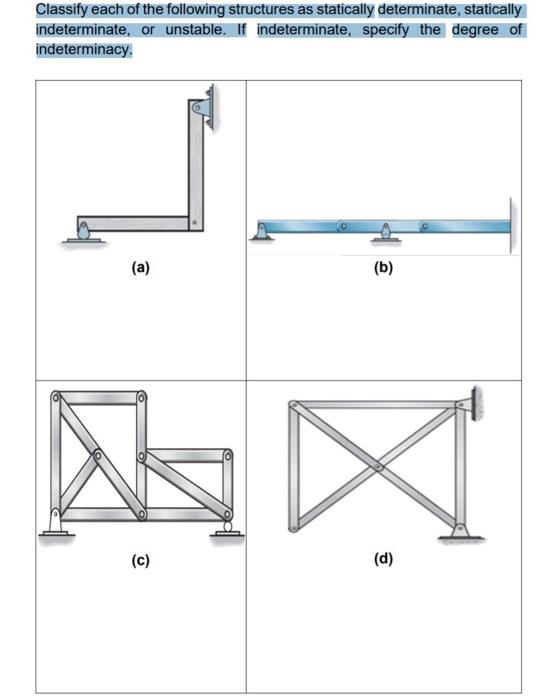 Classify each of the following structures as statically determinate, statically indeterminate, or unstable. If indeterminate, specify the degree of indeterminacy.

(a)

(b)

(c)

(d)