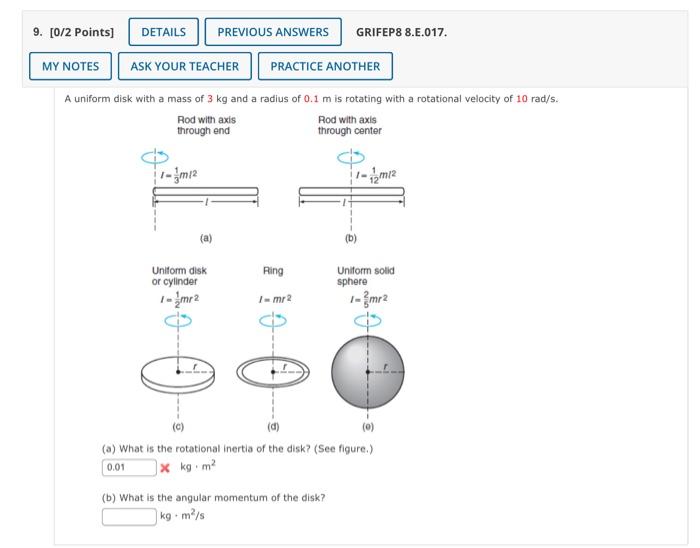 9. [0/2 Points] DETAILS PREVIOUS ANSWERS GRIFEP8 8.E.017.

MY NOTES ASK YOUR TEACHER PRACTICE ANOTHER

A uniform disk with a mass of 3 kg and a radius of 0.1 m is rotating with a rotational velocity of 10 rad/s.

Rod with axis through end

$I = \frac{1}{3}ml^2$

$l$

(a)

Rod with axis through center

$I = \frac{1}{12}ml^2$

$l$

(b)

Uniform disk or cylinder

$I = \frac{1}{2}mr^2$

$r$

(c)

Ring

$I = mr^2$

$r$

(d)

Uniform solid sphere

$I = \frac{2}{5}mr^2$

$r$

(e)

(a) What is the rotational inertia of the disk? (See figure.)

0.01 kg · m$^2$

(b) What is the angular momentum of the disk?

kg · m$^2$/s