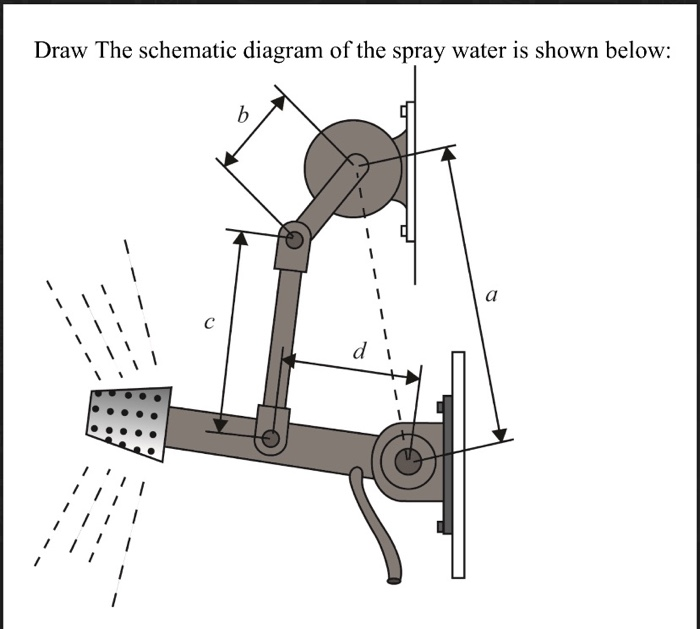 Draw The schematic diagram of the spray water is shown below:

$b$

$a$

$c$

$d$