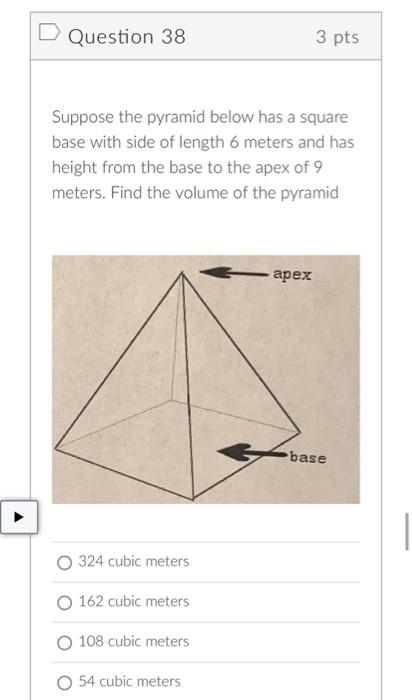 Question 38

3 pts

Suppose the pyramid below has a square base with side of length 6 meters and has height from the base to the apex of 9 meters. Find the volume of the pyramid

apex

base

324 cubic meters

162 cubic meters

108 cubic meters

54 cubic meters