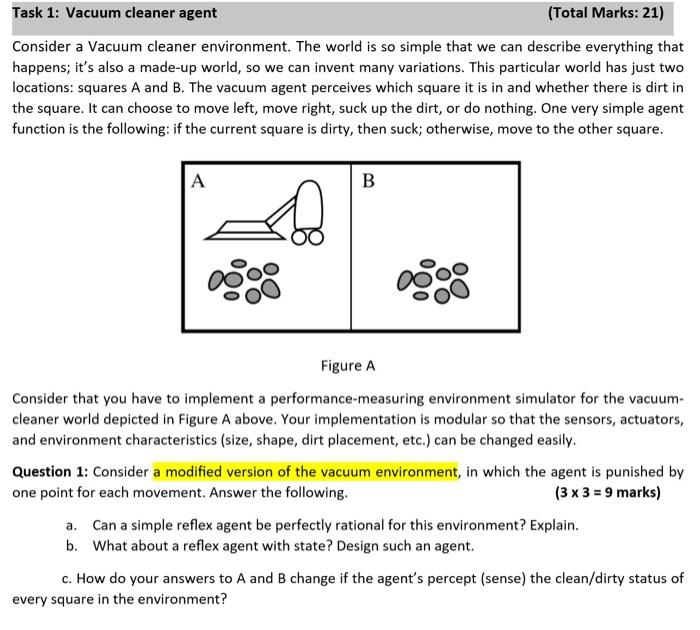 Task 1: Vacuum cleaner agent (Total Marks: 21)

Consider a Vacuum cleaner environment. The world is so simple that we can describe everything that happens; it's also a made-up world, so we can invent many variations. This particular world has just two locations: squares A and B. The vacuum agent perceives which square it is in and whether there is dirt in the square. It can choose to move left, move right, suck up the dirt, or do nothing. One very simple agent function is the following: if the current square is dirty, then suck; otherwise, move to the other square.

A

B

Figure A

Consider that you have to implement a performance-measuring environment simulator for the vacuum-cleaner world depicted in Figure A above. Your implementation is modular so that the sensors, actuators, and environment characteristics (size, shape, dirt placement, etc.) can be changed easily.

Question 1: Consider a modified version of the vacuum environment, in which the agent is punished by one point for each movement. Answer the following. (3 x 3 = 9 marks)

a. Can a simple reflex agent be perfectly rational for this environment? Explain.
b. What about a reflex agent with state? Design such an agent.

c. How do your answers to A and B change if the agent's percept (sense) the clean/dirty status of every square in the environment?