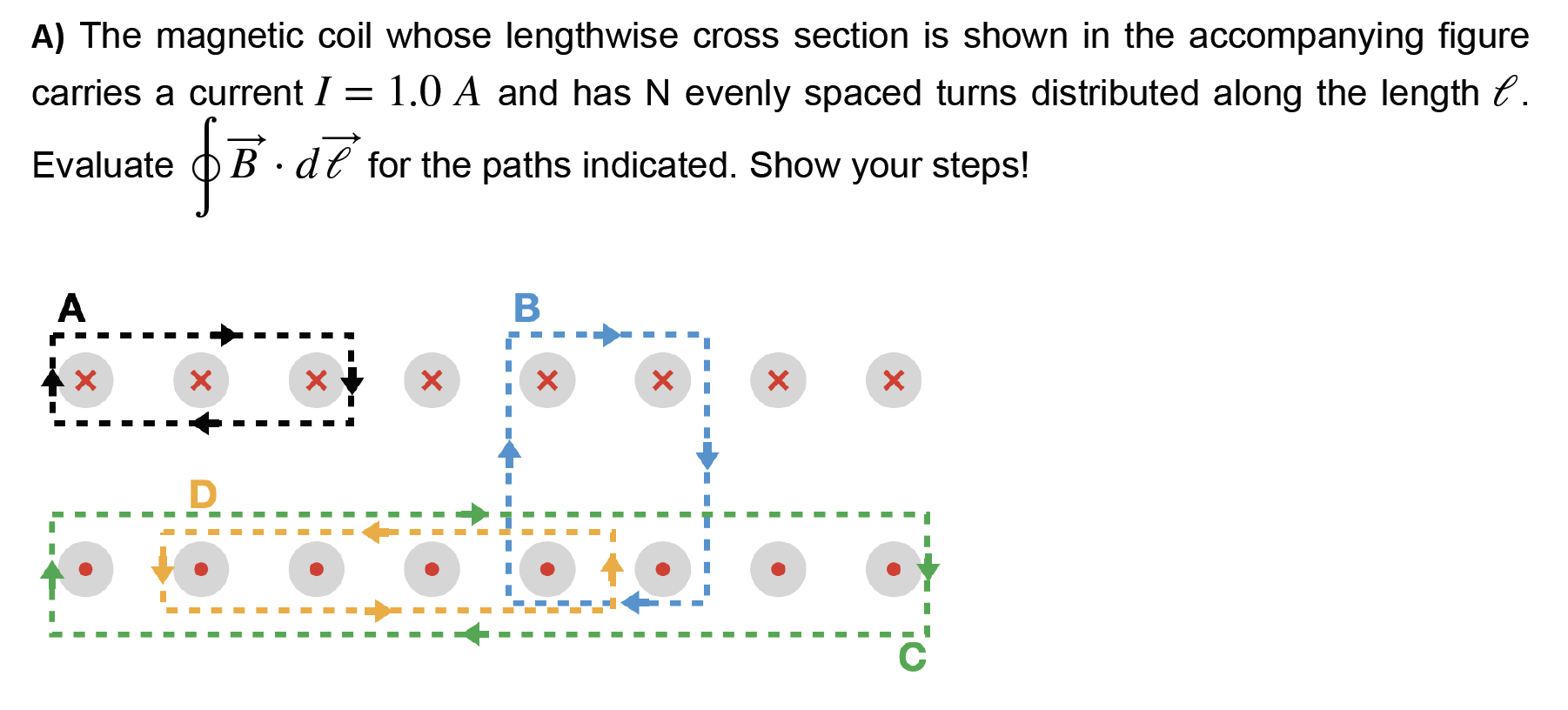 A) The magnetic coil whose lengthwise cross section is shown in the accompanying figure carries a current $I = 1.0\ A$ and has N evenly spaced turns distributed along the length $\ell$. Evaluate $\oint \vec{B} \cdot d\vec{\ell}$ for the paths indicated. Show your steps!

A

B

D

C