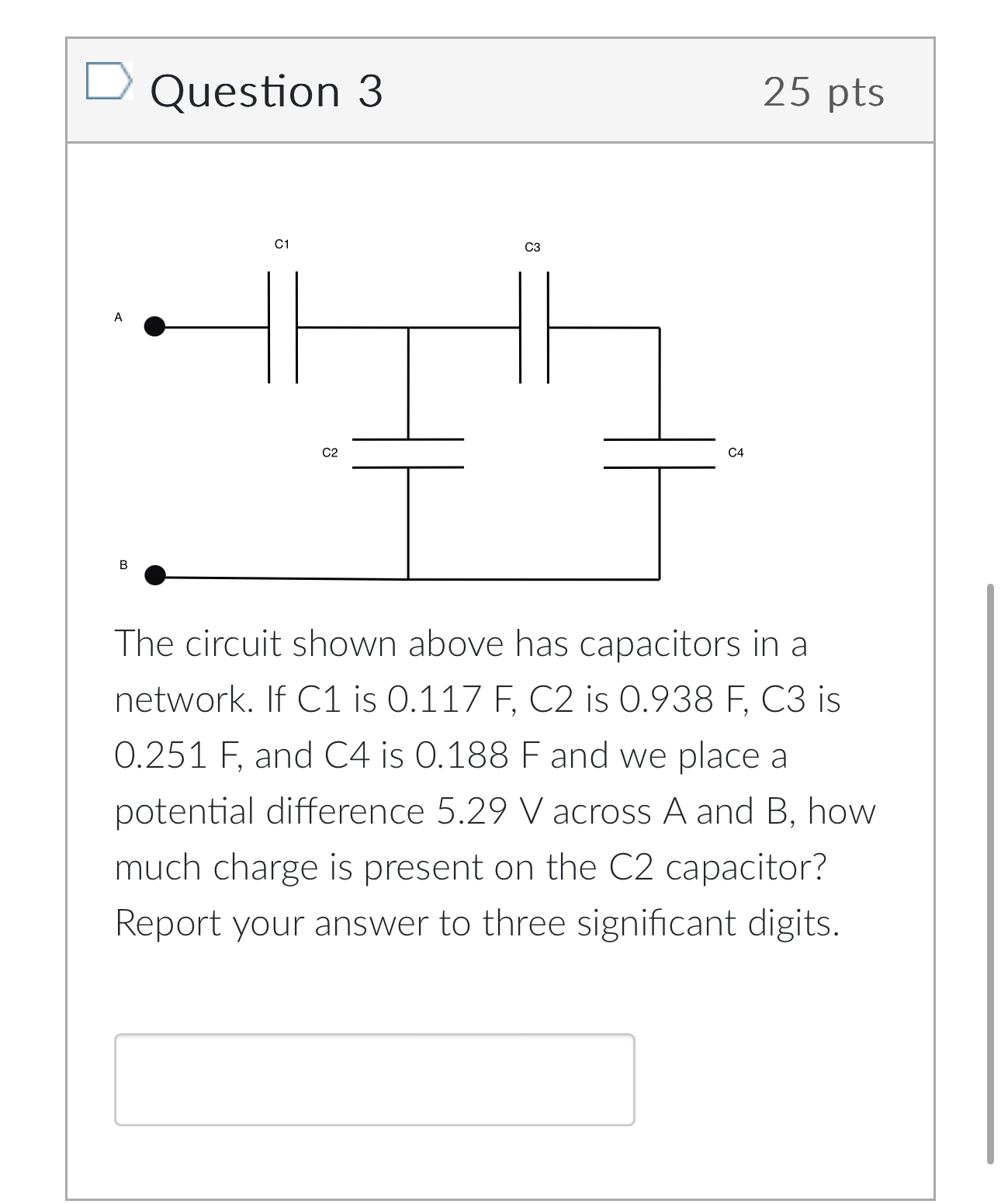 Question 3

25 pts

C1

C3

A

C2

C4

B

The circuit shown above has capacitors in a network. If C1 is 0.117 F, C2 is 0.938 F, C3 is 0.251 F, and C4 is 0.188 F and we place a potential difference 5.29 V across A and B, how much charge is present on the C2 capacitor? Report your answer to three significant digits.