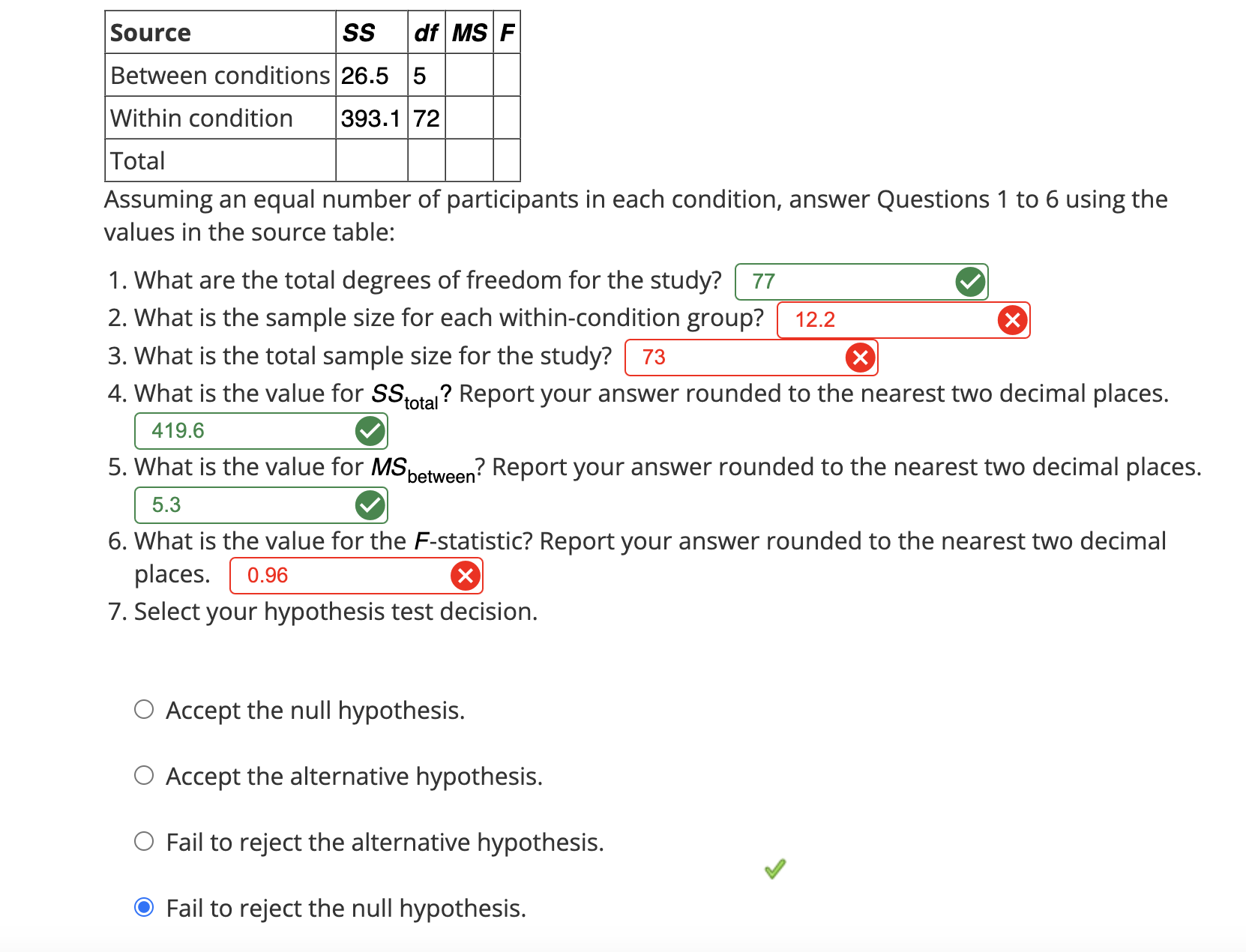 | Source | SS | df | MS | F |
|---|---|---|---|---|
| Between conditions | 26.5 | 5 | | |
| Within condition | 393.1 | 72 | | |
| Total | | | | |

Assuming an equal number of participants in each condition, answer Questions 1 to 6 using the values in the source table:

1. What are the total degrees of freedom for the study? 77
2. What is the sample size for each within-condition group? 12.2
3. What is the total sample size for the study? 73
4. What is the value for $SS_{total}$? Report your answer rounded to the nearest two decimal places. 419.6
5. What is the value for $MS_{between}$? Report your answer rounded to the nearest two decimal places. 5.3
6. What is the value for the $F$-statistic? Report your answer rounded to the nearest two decimal places. 0.96
7. Select your hypothesis test decision.

Accept the null hypothesis.

Accept the alternative hypothesis.

Fail to reject the alternative hypothesis.

Fail to reject the null hypothesis.