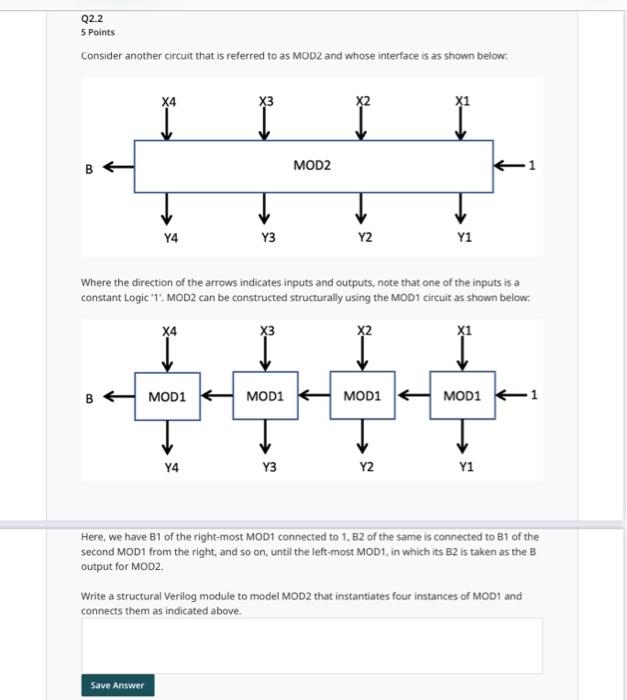 Q2.2
5 Points

Consider another circuit that is referred to as MOD2 and whose interface is as shown below:

X4 X3 X2 X1

B MOD2 1

Y4 Y3 Y2 Y1

Where the direction of the arrows indicates inputs and outputs, note that one of the inputs is a constant Logic '1'. MOD2 can be constructed structurally using the MOD1 circuit as shown below:

X4 X3 X2 X1

B MOD1 MOD1 MOD1 MOD1 1

Y4 Y3 Y2 Y1

Here, we have B1 of the right-most MOD1 connected to 1, B2 of the same is connected to B1 of the second MOD1 from the right, and so on, until the left-most MOD1, in which its B2 is taken as the B output for MOD2.

Write a structural Verilog module to model MOD2 that instantiates four instances of MOD1 and connects them as indicated above.

Save Answer