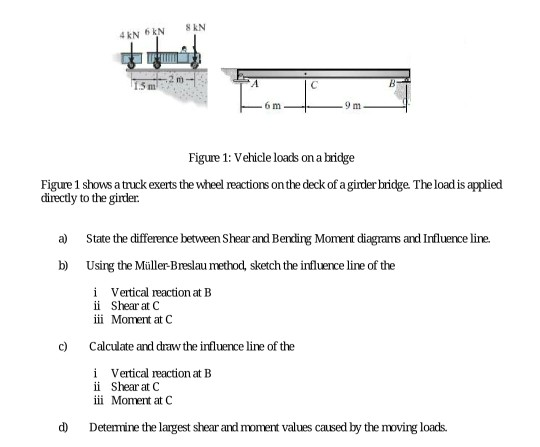 4 kN 6 kN 8 kN

1.5 m 2 m

A C B

6 m 9 m

Figure 1: Vehicle loads on a bridge

Figure 1 shows a truck exerts the wheel reactions on the deck of a girder bridge. The load is applied directly to the girder.

a) State the difference between Shear and Bending Moment diagrams and Influence line.

b) Using the Müller-Breslau method, sketch the influence line of the

i Vertical reaction at B
ii Shear at C
iii Moment at C

c) Calculate and draw the influence line of the

i Vertical reaction at B
ii Shear at C
iii Moment at C

d) Determine the largest shear and moment values caused by the moving loads.