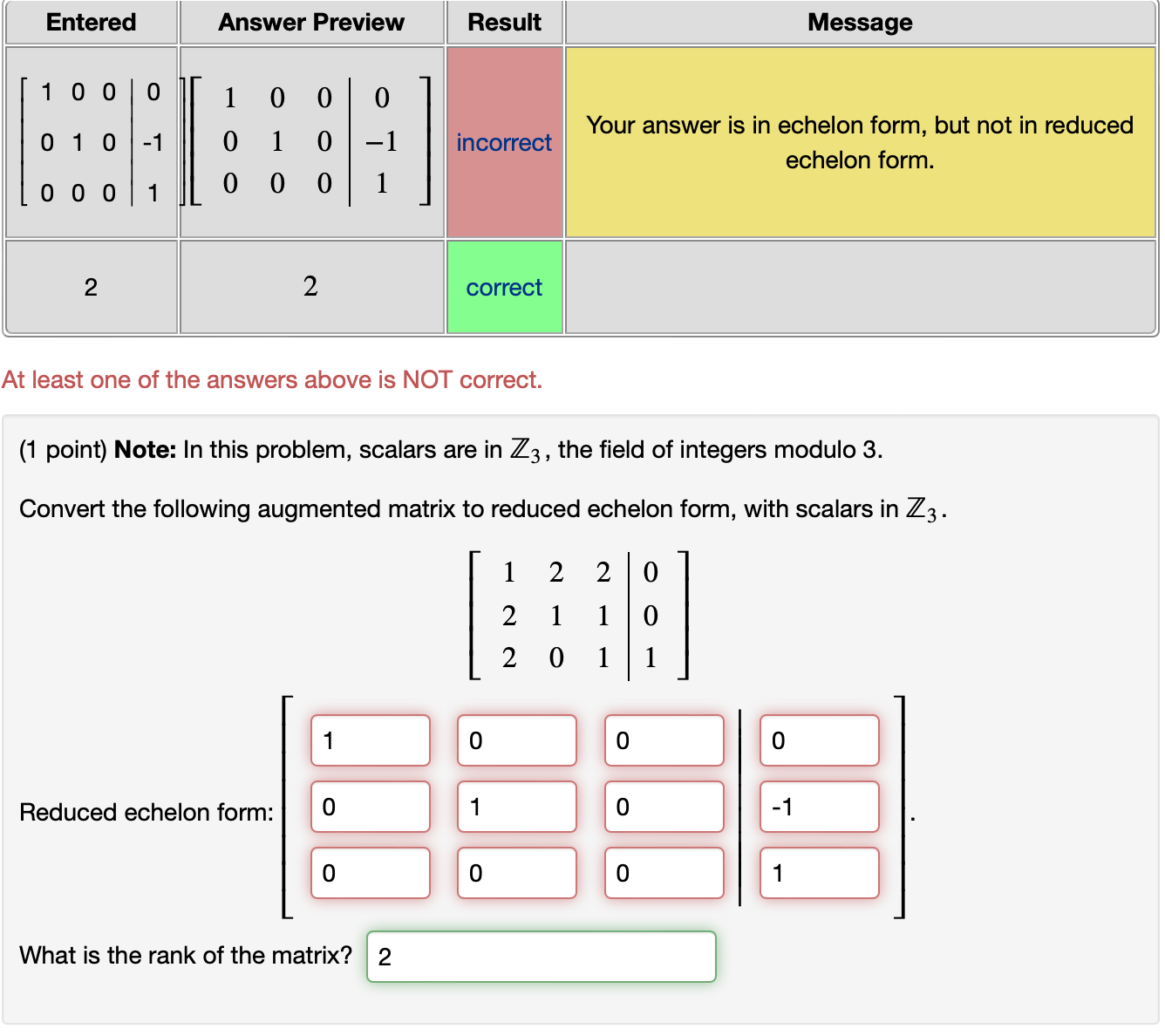 | Entered | Answer Preview | Result | Message |
|---|---|---|---|
| $\left[\begin{array}{ccc|c} 1 & 0 & 0 & 0 \\ 0 & 1 & 0 & -1 \\ 0 & 0 & 0 & 1 \end{array}\right]$ | $\left[\begin{array}{ccc|c} 1 & 0 & 0 & 0 \\ 0 & 1 & 0 & -1 \\ 0 & 0 & 0 & 1 \end{array}\right]$ | incorrect | Your answer is in echelon form, but not in reduced echelon form. |
| 2 | 2 | correct | |

At least one of the answers above is NOT correct.

(1 point) **Note:** In this problem, scalars are in $\mathbb{Z}_3$, the field of integers modulo 3.

Convert the following augmented matrix to reduced echelon form, with scalars in $\mathbb{Z}_3$.

$\left[\begin{array}{ccc|c} 1 & 2 & 2 & 0 \\ 2 & 1 & 1 & 0 \\ 2 & 0 & 1 & 1 \end{array}\right]$

Reduced echelon form: $\left[\begin{array}{ccc|c} 1 & 0 & 0 & 0 \\ 0 & 1 & 0 & -1 \\ 0 & 0 & 0 & 1 \end{array}\right]$.

What is the rank of the matrix? 2