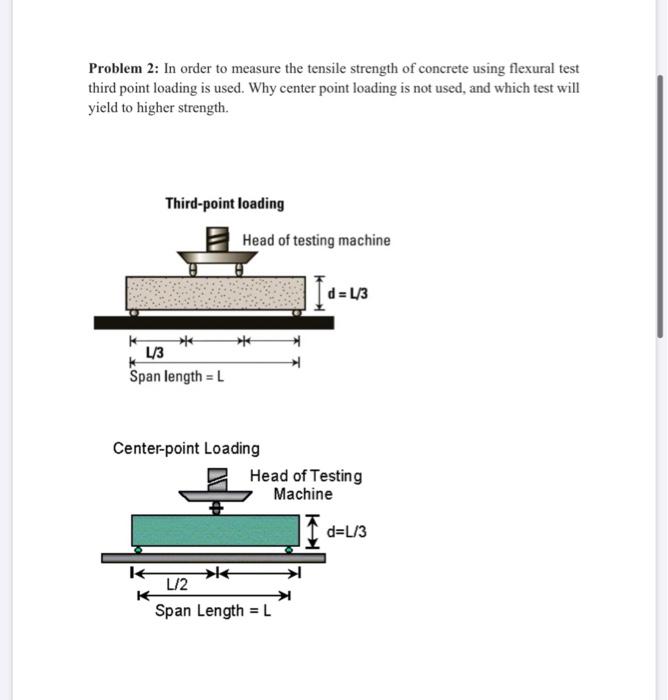 **Problem 2:** In order to measure the tensile strength of concrete using flexural test third point loading is used. Why center point loading is not used, and which test will yield to higher strength.

Third-point loading

Head of testing machine

d = L/3

L/3

Span length = L

Center-point Loading

Head of Testing Machine

d=L/3

L/2

Span Length = L