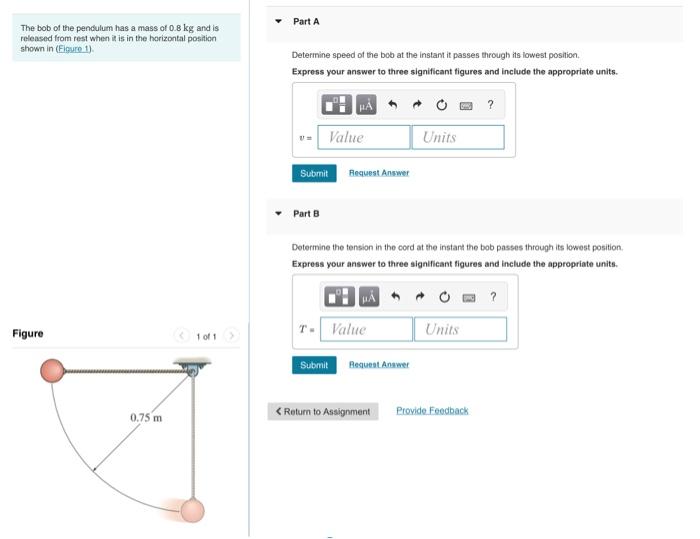 The bob of the pendulum has a mass of 0.8 kg and is released from rest when it is in the horizontal position shown in (Figure 1).

Figure

1 of 1

0.75 m

Part A

Determine speed of the bob at the instant it passes through its lowest position.

Express your answer to three significant figures and include the appropriate units.

μÅ ?

$v =$ Value Units

Submit Request Answer

Part B

Determine the tension in the cord at the instant the bob passes through its lowest position.

Express your answer to three significant figures and include the appropriate units.

μÅ ?

$T =$ Value Units

Submit Request Answer

Return to Assignment Provide Feedback