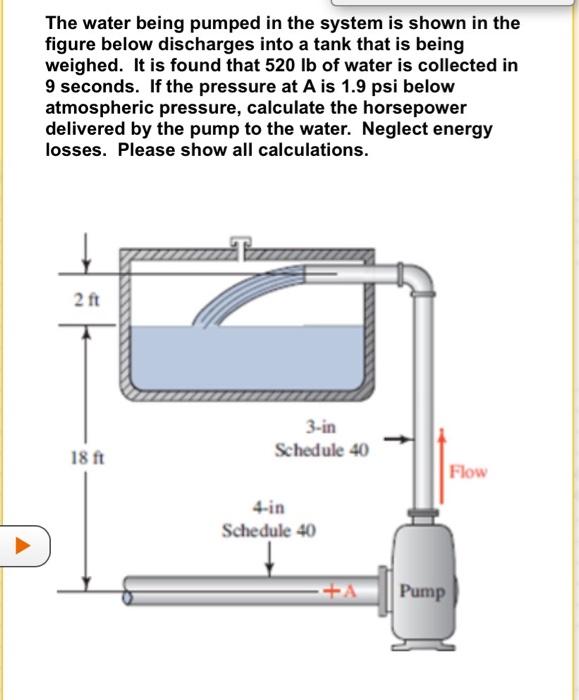 The water being pumped in the system is shown in the figure below discharges into a tank that is being weighed. It is found that 520 lb of water is collected in 9 seconds. If the pressure at A is 1.9 psi below atmospheric pressure, calculate the horsepower delivered by the pump to the water. Neglect energy losses. Please show all calculations.

2 ft

18 ft

3-in
Schedule 40

Flow

4-in
Schedule 40

+A

Pump