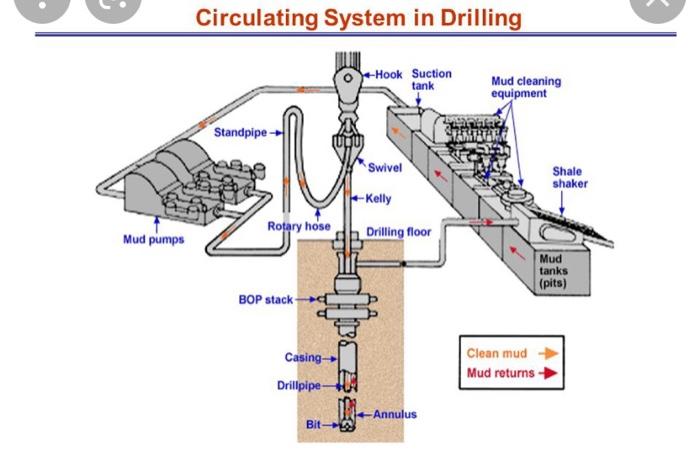 Circulating System in Drilling

Hook
Suction tank
Mud cleaning equipment
Standpipe
Swivel
Shale shaker
Kelly
Rotary hose
Drilling floor
Mud pumps
Mud tanks (pits)
BOP stack
Casing
Drillpipe
Annulus
Bit

Clean mud
Mud returns