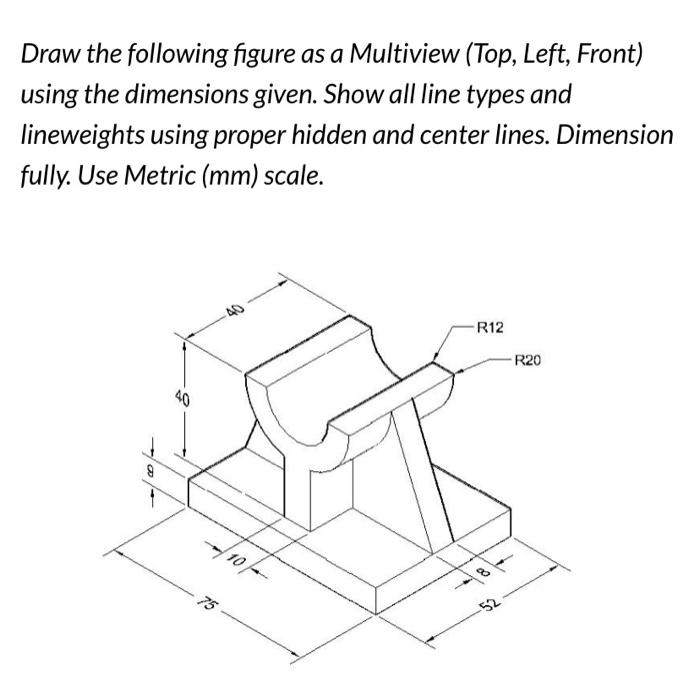 Draw the following figure as a Multiview (Top, Left, Front) using the dimensions given. Show all line types and lineweights using proper hidden and center lines. Dimension fully. Use Metric (mm) scale.

40
R12
R20
40
8
10
8
75
52