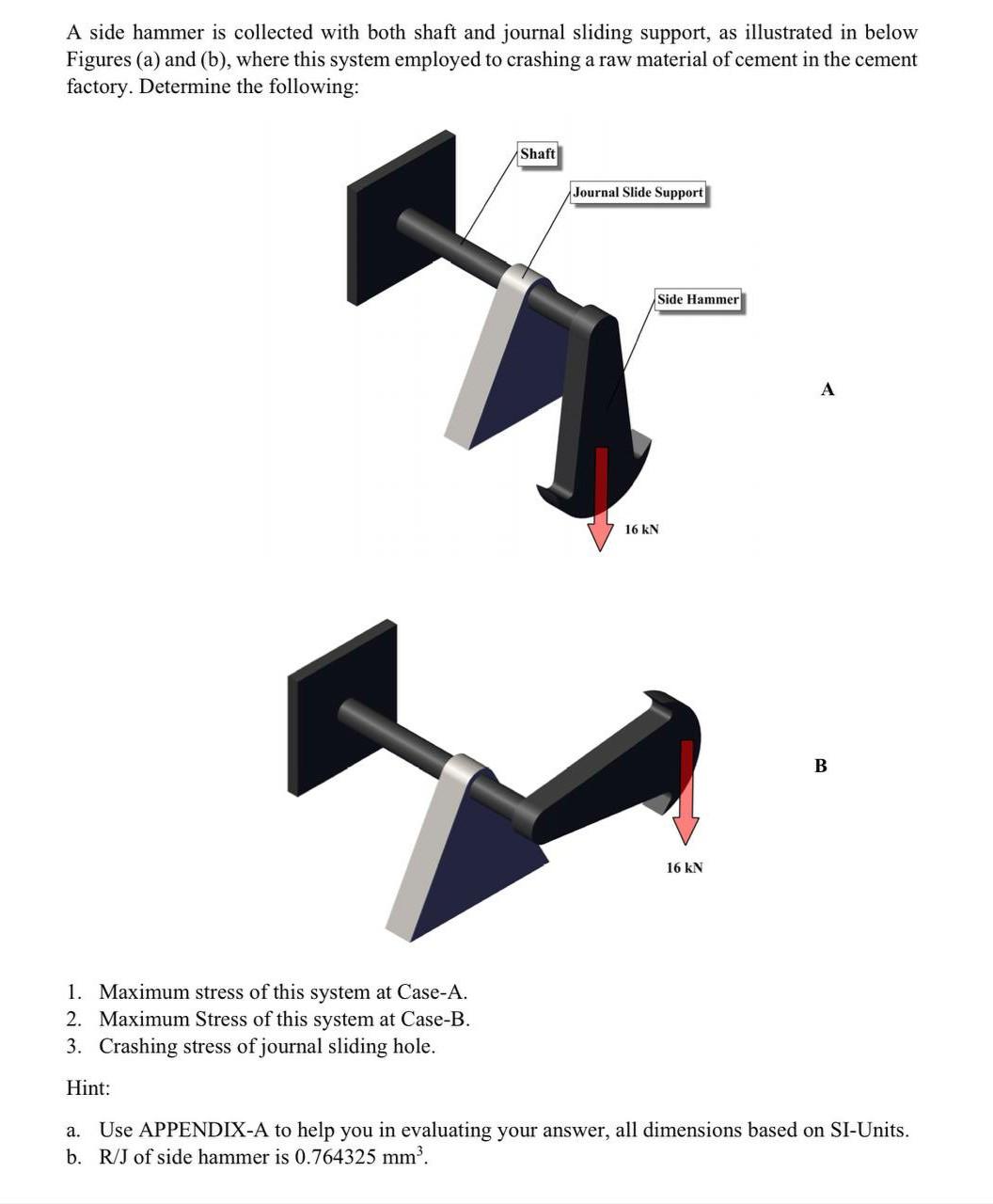 A side hammer is collected with both shaft and journal sliding support, as illustrated in below Figures (a) and (b), where this system employed to crashing a raw material of cement in the cement factory. Determine the following:

Shaft

Journal Slide Support

Side Hammer

A

16 kN

B

16 kN

1. Maximum stress of this system at Case-A.
2. Maximum Stress of this system at Case-B.
3. Crashing stress of journal sliding hole.

Hint:

a. Use APPENDIX-A to help you in evaluating your answer, all dimensions based on SI-Units.
b. R/J of side hammer is 0.764325 $mm^3$.