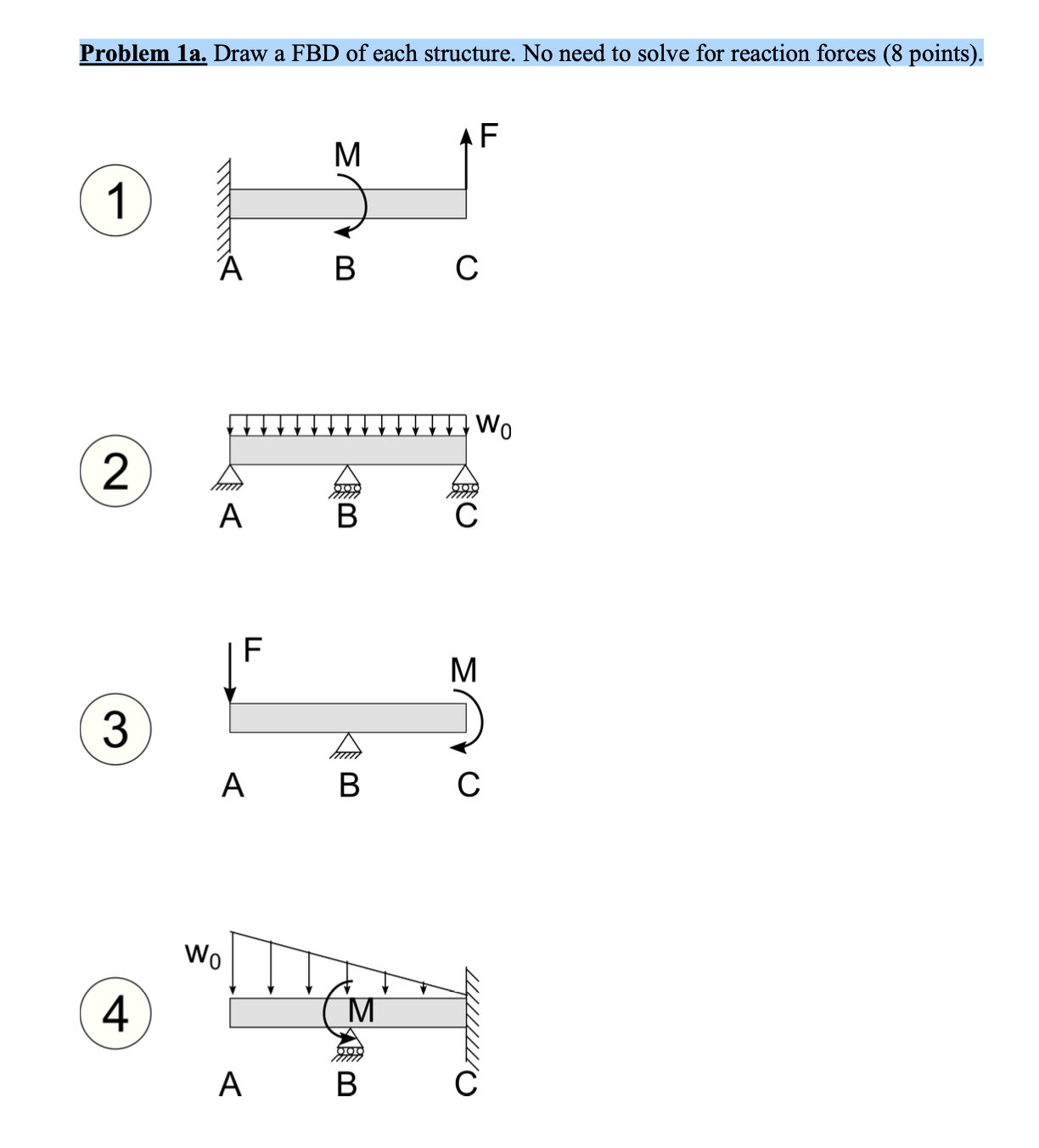 Problem 1a. Draw a FBD of each structure. No need to solve for reaction forces (8 points).

1
M
F
A B C

2
$w_0$
A B C

3
F
M
A B C

4
$w_0$
M
A B C