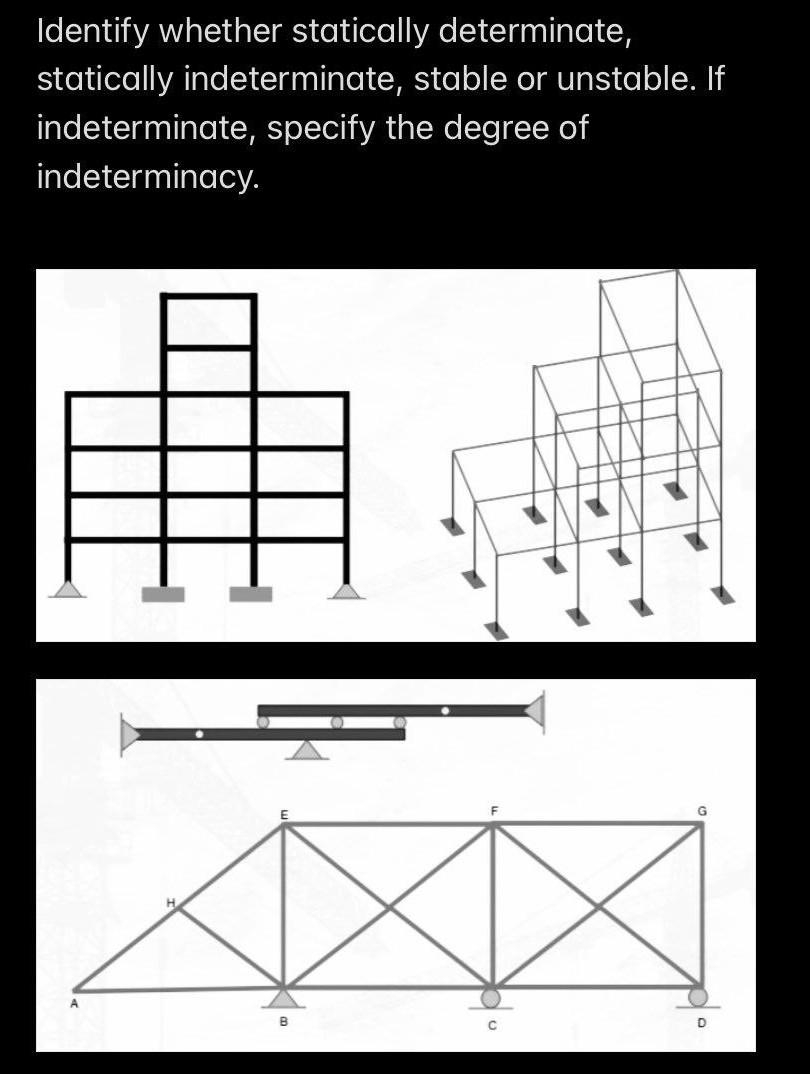 Identify whether statically determinate, statically indeterminate, stable or unstable. If indeterminate, specify the degree of indeterminacy.

E
F
G
H
A
B
C
D