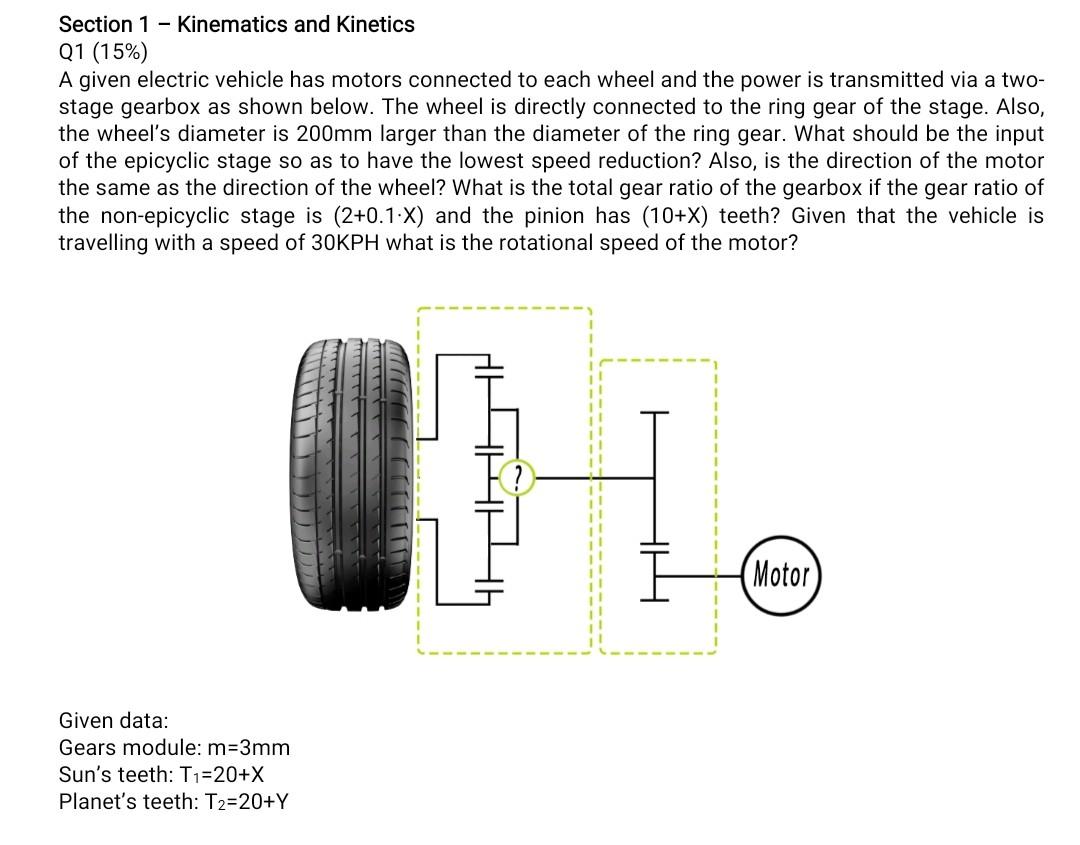 Section 1 – Kinematics and Kinetics
Q1 (15%)
A given electric vehicle has motors connected to each wheel and the power is transmitted via a two-stage gearbox as shown below. The wheel is directly connected to the ring gear of the stage. Also, the wheel's diameter is 200mm larger than the diameter of the ring gear. What should be the input of the epicyclic stage so as to have the lowest speed reduction? Also, is the direction of the motor the same as the direction of the wheel? What is the total gear ratio of the gearbox if the gear ratio of the non-epicyclic stage is (2+0.1·X) and the pinion has (10+X) teeth? Given that the vehicle is travelling with a speed of 30KPH what is the rotational speed of the motor?

?

Motor

Given data:
Gears module: m=3mm
Sun's teeth: $T_1$=20+X
Planet's teeth: $T_2$=20+Y