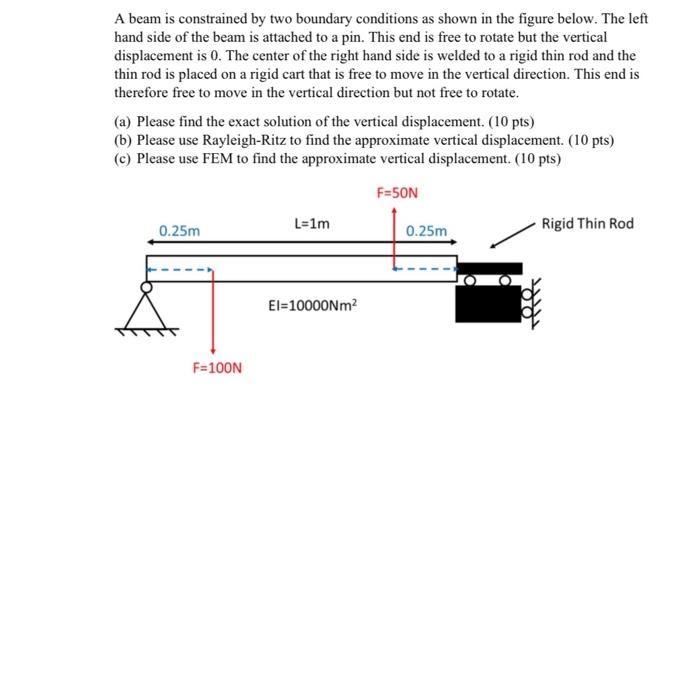 A beam is constrained by two boundary conditions as shown in the figure below. The left hand side of the beam is attached to a pin. This end is free to rotate but the vertical displacement is 0. The center of the right hand side is welded to a rigid thin rod and the thin rod is placed on a rigid cart that is free to move in the vertical direction. This end is therefore free to move in the vertical direction but not free to rotate.

(a) Please find the exact solution of the vertical displacement. (10 pts)
(b) Please use Rayleigh-Ritz to find the approximate vertical displacement. (10 pts)
(c) Please use FEM to find the approximate vertical displacement. (10 pts)

F=50N

0.25m

L=1m

0.25m

Rigid Thin Rod

EI=10000Nm$^2$

F=100N