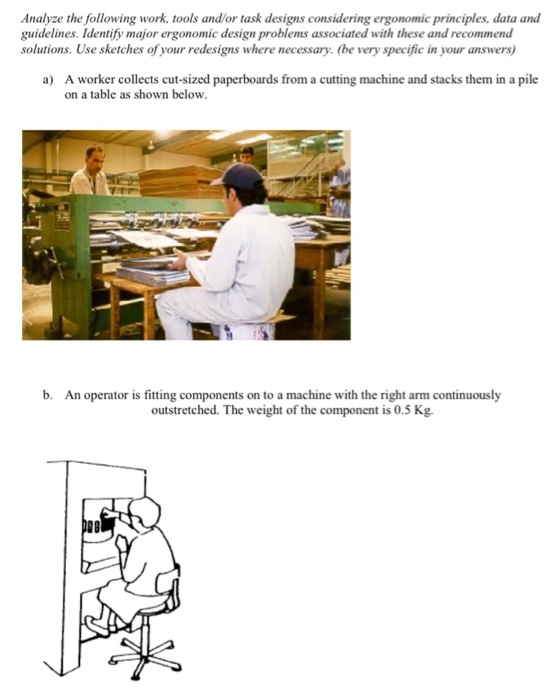 Analyze the following work, tools and/or task designs considering ergonomic principles, data and guidelines. Identify major ergonomic design problems associated with these and recommend solutions. Use sketches of your redesigns where necessary. (be very specific in your answers)

a) A worker collects cut-sized paperboards from a cutting machine and stacks them in a pile on a table as shown below.

b. An operator is fitting components on to a machine with the right arm continuously outstretched. The weight of the component is 0.5 Kg.