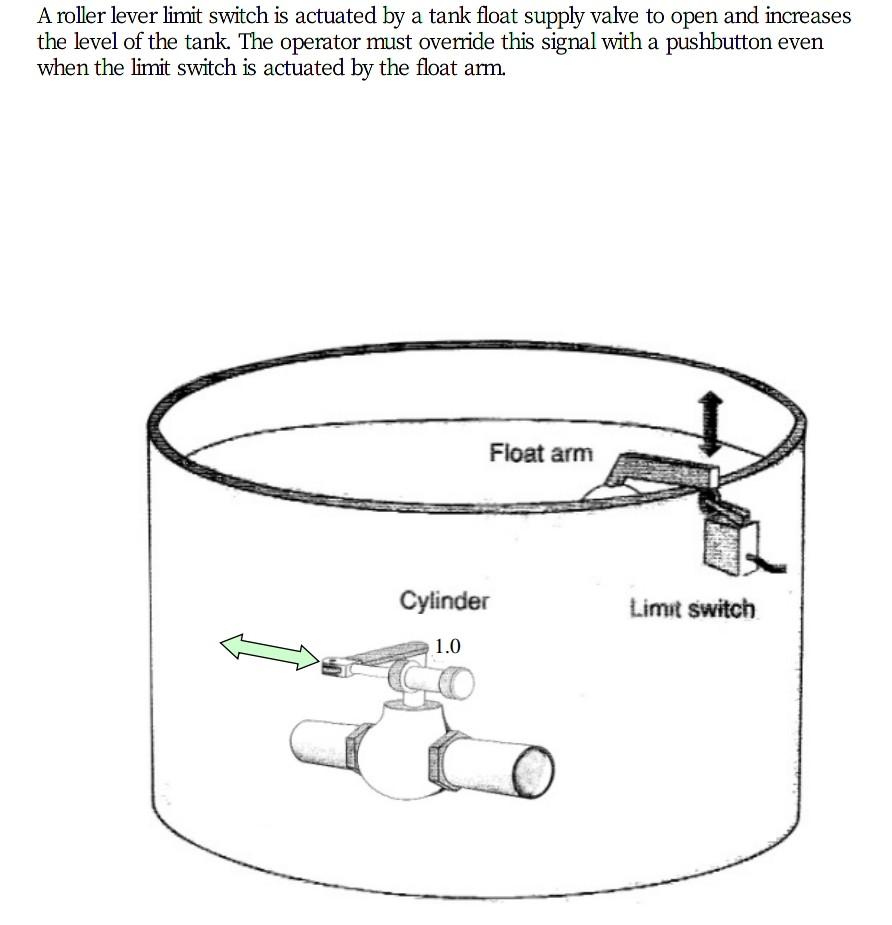 A roller lever limit switch is actuated by a tank float supply valve to open and increases the level of the tank. The operator must override this signal with a pushbutton even when the limit switch is actuated by the float arm.

Float arm

Cylinder

Limit switch

1.0