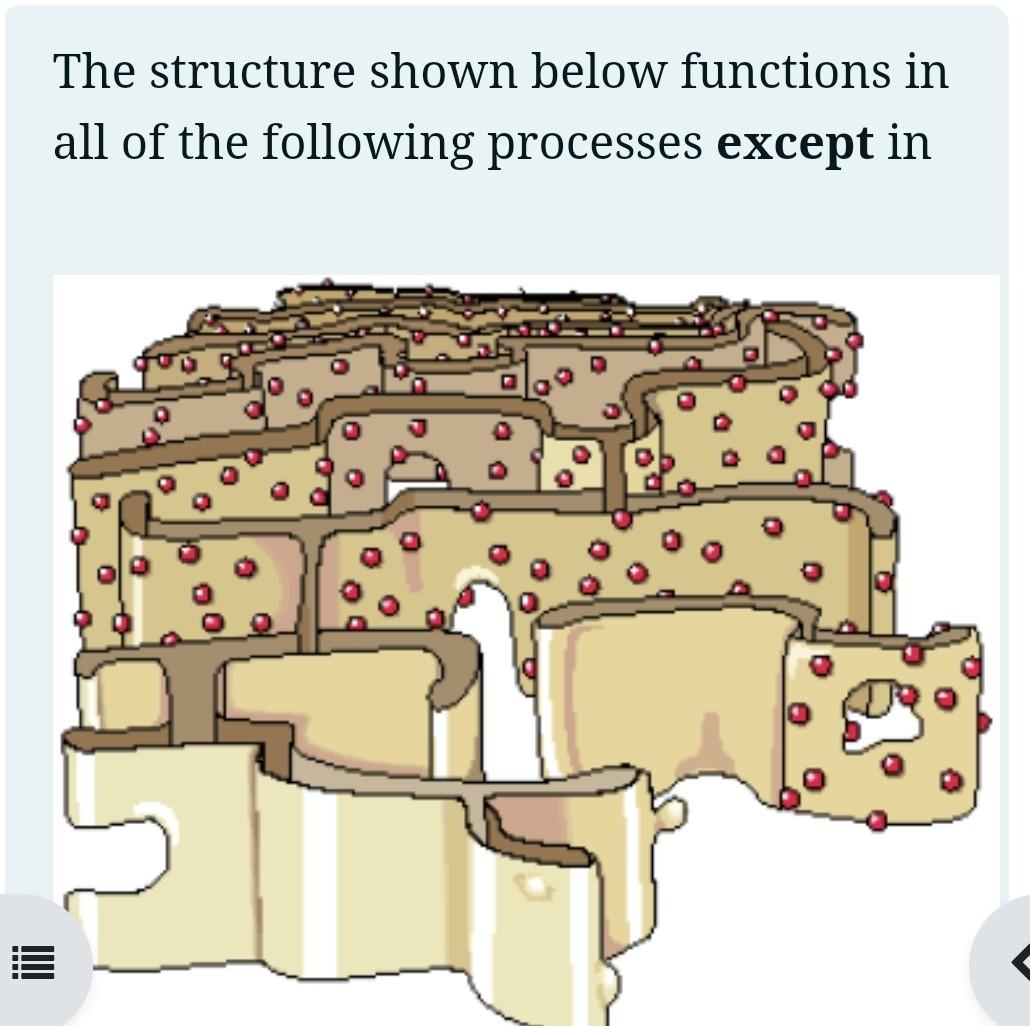 The structure shown below functions in all of the following processes **except** in