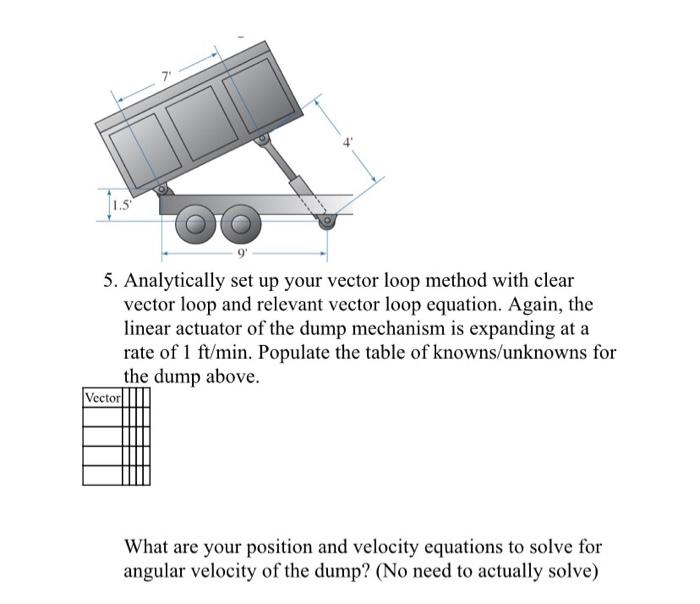 7'

4'

1.5'

9'

5. Analytically set up your vector loop method with clear vector loop and relevant vector loop equation. Again, the linear actuator of the dump mechanism is expanding at a rate of 1 ft/min. Populate the table of knowns/unknowns for the dump above.

| Vector | | | | |
|---|---|---|---|---|
| | | | | |
| | | | | |
| | | | | |

What are your position and velocity equations to solve for angular velocity of the dump? (No need to actually solve)