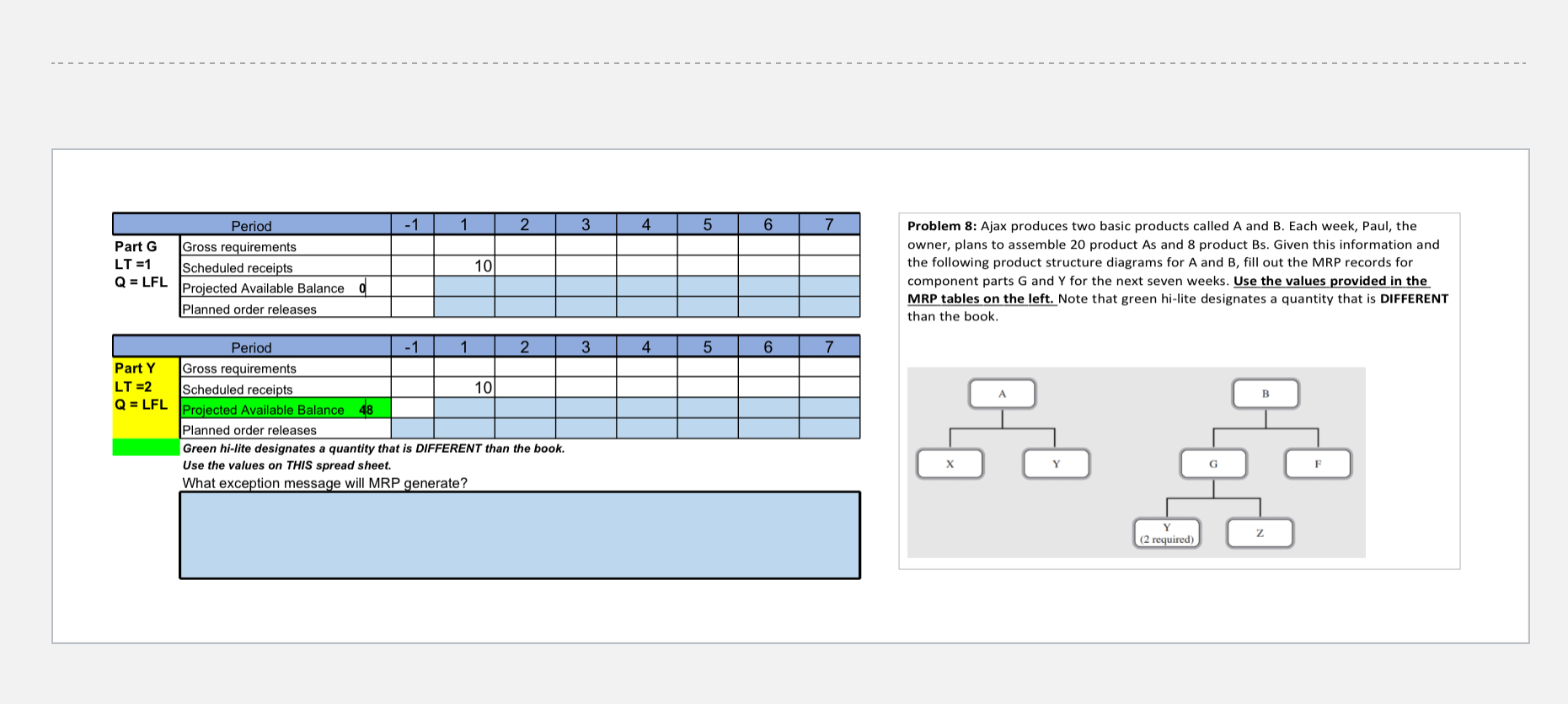 | | Period | -1 | 1 | 2 | 3 | 4 | 5 | 6 | 7 |
|---|---|---|---|---|---|---|---|---|---|
| Part G | Gross requirements | | | | | | | | |
| LT =1 | Scheduled receipts | | 10 | | | | | | |
| Q = LFL | Projected Available Balance 0 | | | | | | | | |
| | Planned order releases | | | | | | | | |

| | Period | -1 | 1 | 2 | 3 | 4 | 5 | 6 | 7 |
|---|---|---|---|---|---|---|---|---|---|
| Part Y | Gross requirements | | | | | | | | |
| LT =2 | Scheduled receipts | | 10 | | | | | | |
| Q = LFL | Projected Available Balance 48 | | | | | | | | |
| | Planned order releases | | | | | | | | |

Green hi-lite designates a quantity that is DIFFERENT than the book.
Use the values on THIS spread sheet.
What exception message will MRP generate?

Problem 8: Ajax produces two basic products called A and B. Each week, Paul, the owner, plans to assemble 20 product As and 8 product Bs. Given this information and the following product structure diagrams for A and B, fill out the MRP records for component parts G and Y for the next seven weeks. Use the values provided in the MRP tables on the left. Note that green hi-lite designates a quantity that is DIFFERENT than the book.

A
X Y
B
G F
Y (2 required) Z