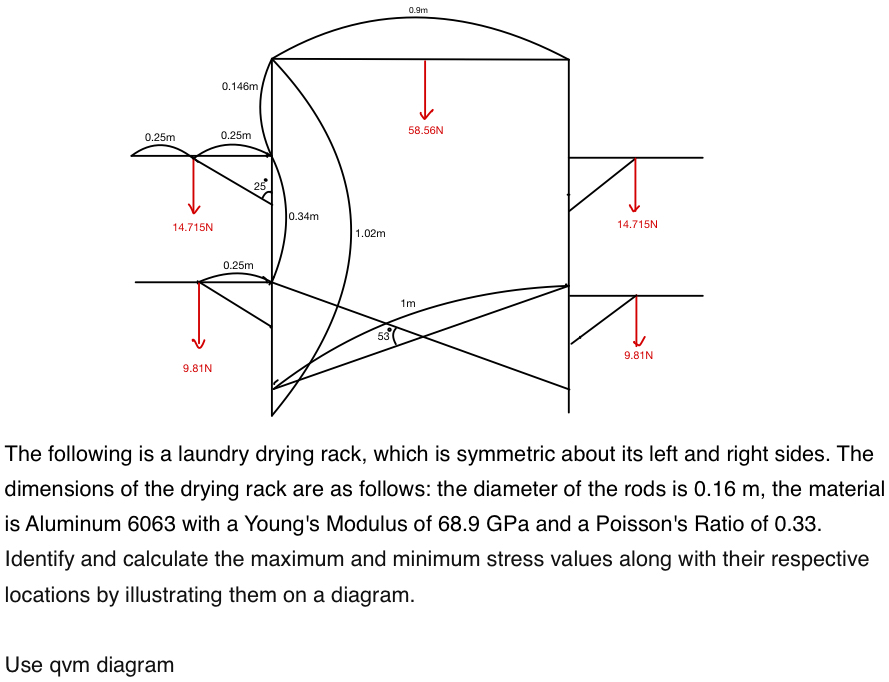 0.9m

0.146m

58.56N

0.25m

0.25m

25°

14.715N

0.34m

1.02m

14.715N

0.25m

1m

53°

9.81N

9.81N

The following is a laundry drying rack, which is symmetric about its left and right sides. The dimensions of the drying rack are as follows: the diameter of the rods is 0.16 m, the material is Aluminum 6063 with a Young's Modulus of 68.9 GPa and a Poisson's Ratio of 0.33. Identify and calculate the maximum and minimum stress values along with their respective locations by illustrating them on a diagram.

Use qvm diagram