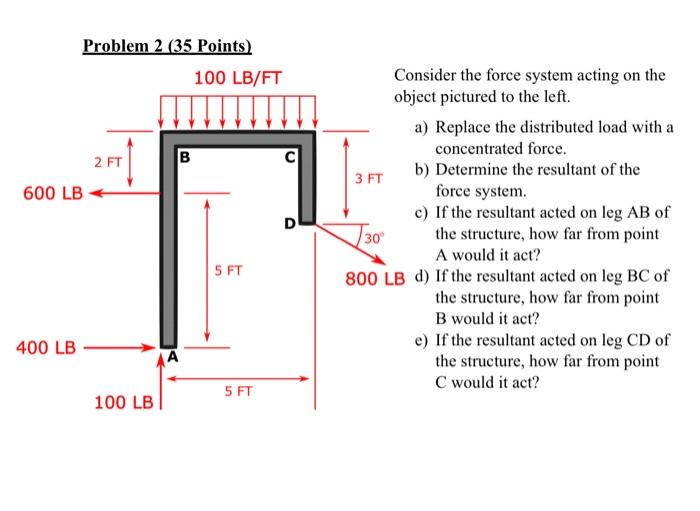 Problem 2 (35 Points)

100 LB/FT

2 FT

B

C

3 FT

600 LB

D

30°

5 FT

800 LB

400 LB

A

5 FT

100 LB

Consider the force system acting on the object pictured to the left.

a) Replace the distributed load with a concentrated force.
b) Determine the resultant of the force system.
c) If the resultant acted on leg AB of the structure, how far from point A would it act?
d) If the resultant acted on leg BC of the structure, how far from point B would it act?
e) If the resultant acted on leg CD of the structure, how far from point C would it act?