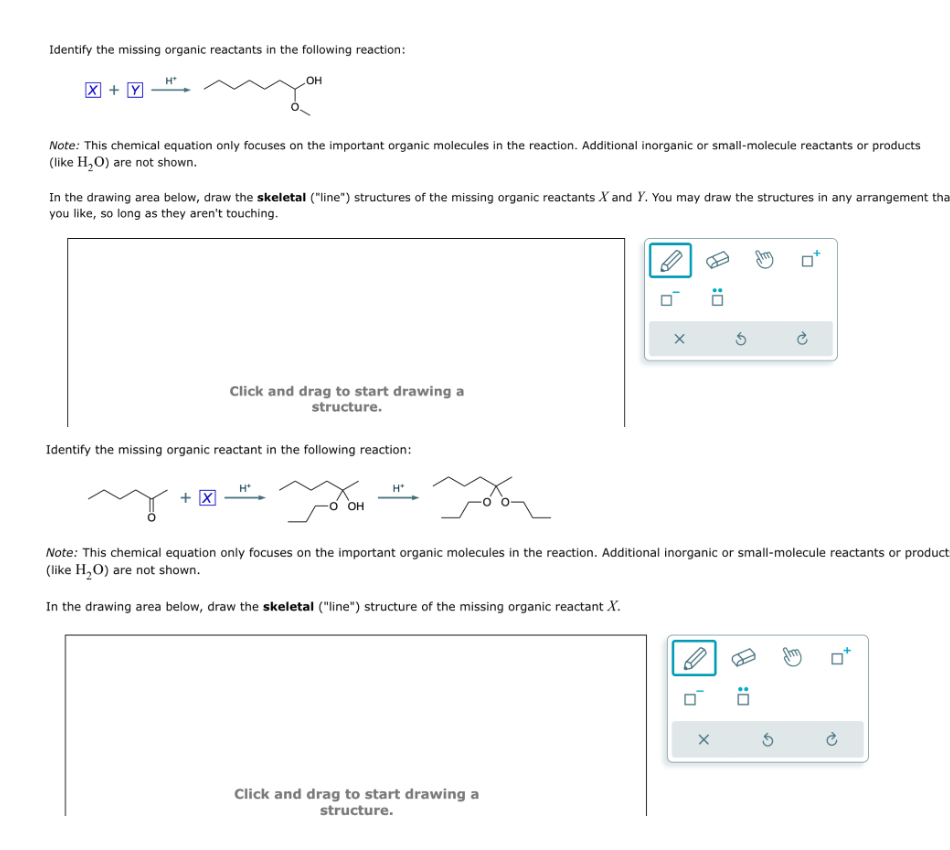 Identify the missing organic reactants in the following reaction:

X + Y $\xrightarrow{H^+}$ OH O

Note: This chemical equation only focuses on the important organic molecules in the reaction. Additional inorganic or small-molecule reactants or products (like $H_2O$) are not shown.

In the drawing area below, draw the **skeletal** ("line") structures of the missing organic reactants $X$ and $Y$. You may draw the structures in any arrangement tha you like, so long as they aren't touching.

Click and drag to start drawing a structure.

Identify the missing organic reactant in the following reaction:

O + X $\xrightarrow{H^+}$ O OH $\xrightarrow{H^+}$ O O

Note: This chemical equation only focuses on the important organic molecules in the reaction. Additional inorganic or small-molecule reactants or product (like $H_2O$) are not shown.

In the drawing area below, draw the **skeletal** ("line") structure of the missing organic reactant $X$.

Click and drag to start drawing a structure.