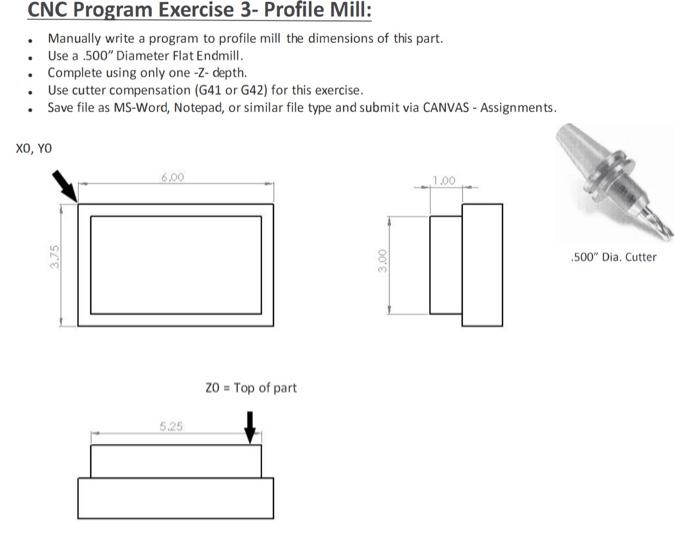 CNC Program Exercise 3- Profile Mill:

- Manually write a program to profile mill the dimensions of this part.
- Use a .500" Diameter Flat Endmill.
- Complete using only one -Z- depth.
- Use cutter compensation (G41 or G42) for this exercise.
- Save file as MS-Word, Notepad, or similar file type and submit via CANVAS - Assignments.

X0, Y0

6.00

3.75

1.00

3.00

.500" Dia. Cutter

Z0 = Top of part

5.25