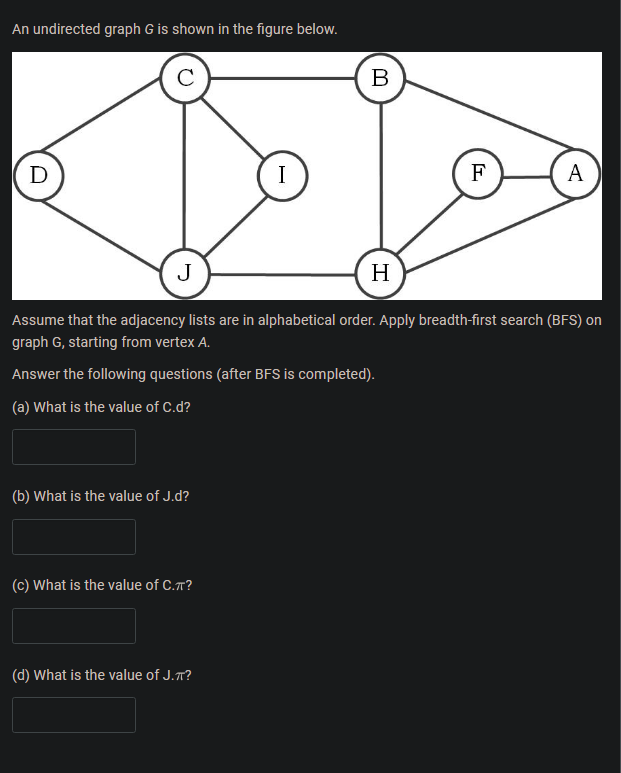 An undirected graph $G$ is shown in the figure below.

C B D I F A J H

Assume that the adjacency lists are in alphabetical order. Apply breadth-first search (BFS) on graph G, starting from vertex $A$.

Answer the following questions (after BFS is completed).

(a) What is the value of C.d?

(b) What is the value of J.d?

(c) What is the value of C.$\pi$?

(d) What is the value of J.$\pi$?