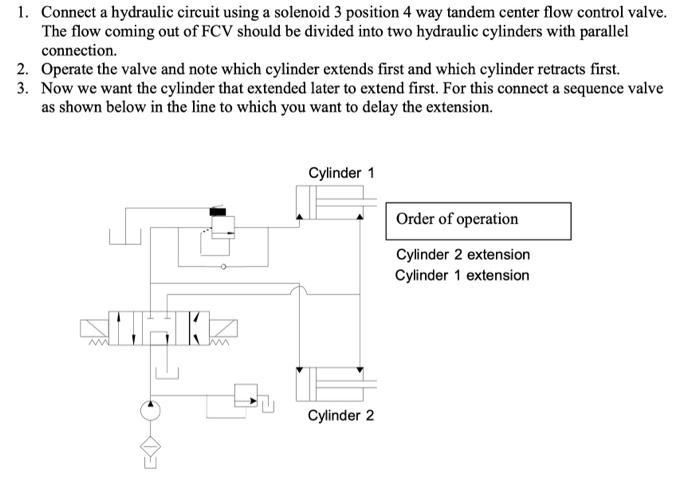 1. Connect a hydraulic circuit using a solenoid 3 position 4 way tandem center flow control valve. The flow coming out of FCV should be divided into two hydraulic cylinders with parallel connection.
2. Operate the valve and note which cylinder extends first and which cylinder retracts first.
3. Now we want the cylinder that extended later to extend first. For this connect a sequence valve as shown below in the line to which you want to delay the extension.

Cylinder 1

Order of operation

Cylinder 2 extension
Cylinder 1 extension

Cylinder 2