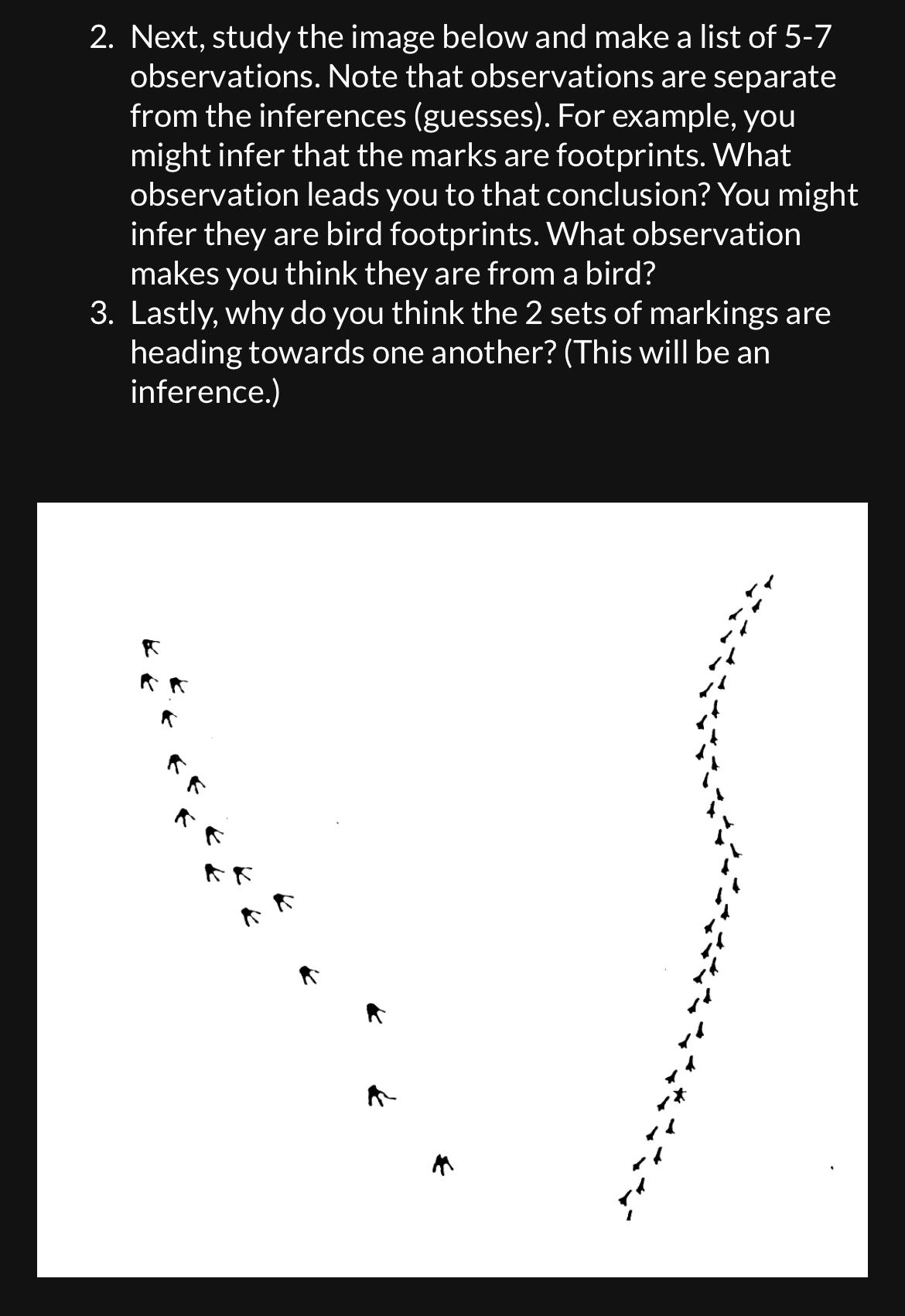 2. Next, study the image below and make a list of 5-7 observations. Note that observations are separate from the inferences (guesses). For example, you might infer that the marks are footprints. What observation leads you to that conclusion? You might infer they are bird footprints. What observation makes you think they are from a bird?

3. Lastly, why do you think the 2 sets of markings are heading towards one another? (This will be an inference.)