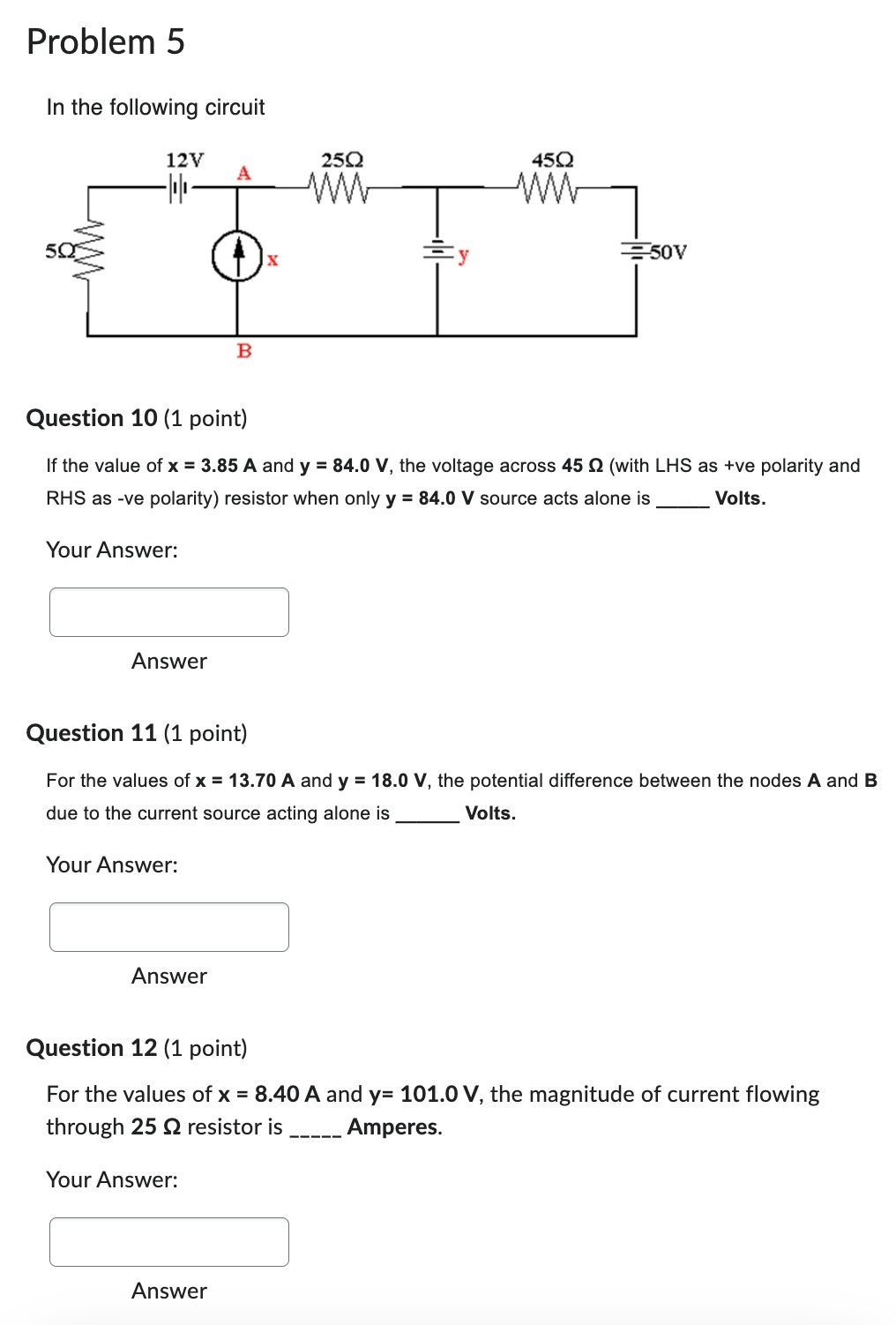 Problem 5

In the following circuit

12V
A
25Ω
45Ω
5Ω
x
y
50V
B

Question 10 (1 point)

If the value of x = 3.85 A and y = 84.0 V, the voltage across 45 Ω (with LHS as +ve polarity and RHS as -ve polarity) resistor when only y = 84.0 V source acts alone is _____ Volts.

Your Answer:

Answer

Question 11 (1 point)

For the values of x = 13.70 A and y = 18.0 V, the potential difference between the nodes A and B due to the current source acting alone is ______ Volts.

Your Answer:

Answer

Question 12 (1 point)

For the values of x = 8.40 A and y= 101.0 V, the magnitude of current flowing through 25 Ω resistor is _____ Amperes.

Your Answer:

Answer