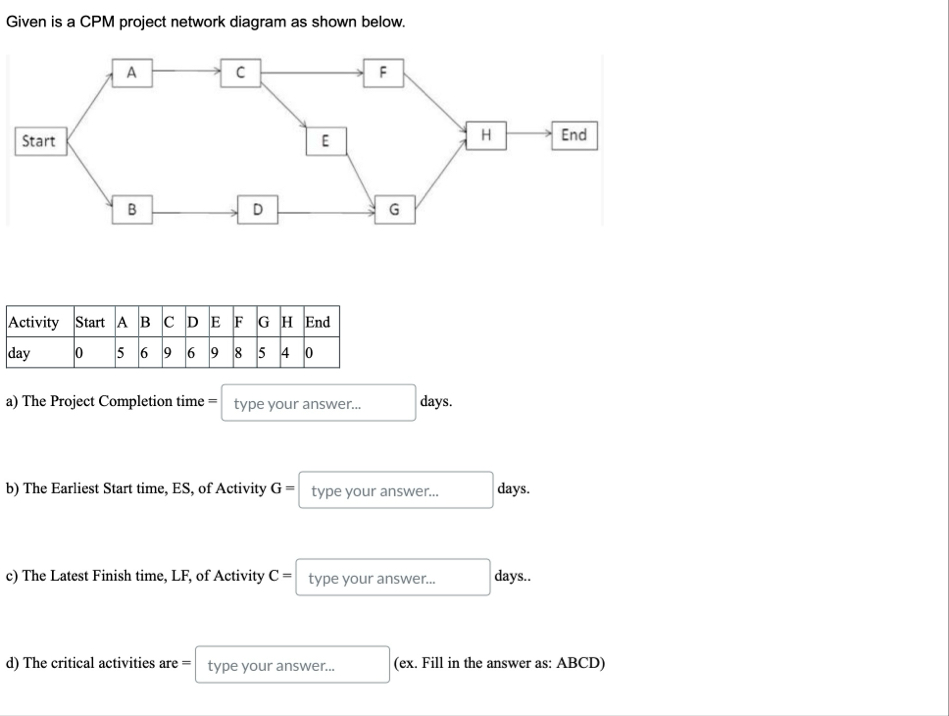 Given is a CPM project network diagram as shown below.

A
C
F
Start
E
H
End
B
D
G

| Activity | Start | A | B | C | D | E | F | G | H | End |
|---|---|---|---|---|---|---|---|---|---|---|
| day | 0 | 5 | 6 | 9 | 6 | 9 | 8 | 5 | 4 | 0 |

a) The Project Completion time = type your answer... days.

b) The Earliest Start time, ES, of Activity G = type your answer... days.

c) The Latest Finish time, LF, of Activity C = type your answer... days..

d) The critical activities are = type your answer... (ex. Fill in the answer as: ABCD)