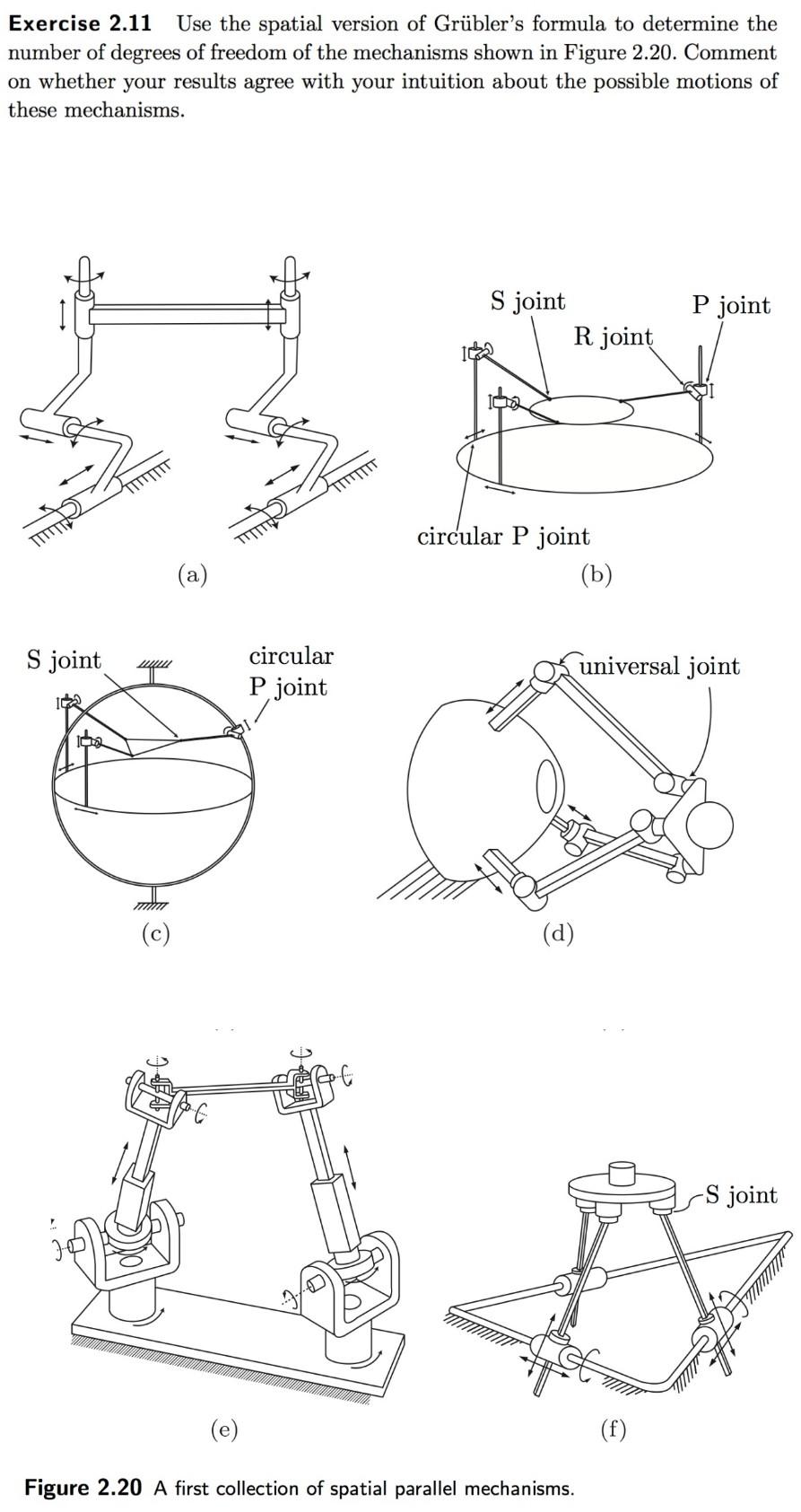 **Exercise 2.11** Use the spatial version of Grübler's formula to determine the number of degrees of freedom of the mechanisms shown in Figure 2.20. Comment on whether your results agree with your intuition about the possible motions of these mechanisms.

(a)

S joint

R joint

P joint

circular P joint

(b)

S joint

circular P joint

(c)

universal joint

(d)

(e)

S joint

(f)

**Figure 2.20** A first collection of spatial parallel mechanisms.