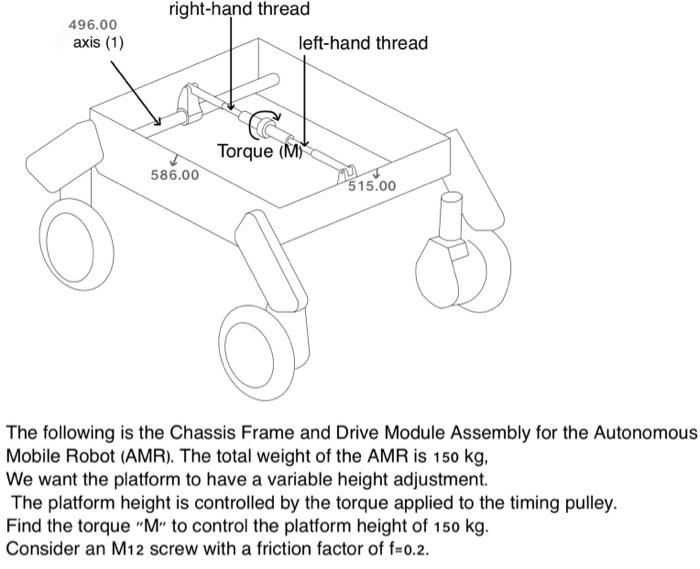 right-hand thread
496.00
axis (1)
left-hand thread
Torque (M)
586.00
515.00

The following is the Chassis Frame and Drive Module Assembly for the Autonomous Mobile Robot (AMR). The total weight of the AMR is 150 kg,
We want the platform to have a variable height adjustment.
The platform height is controlled by the torque applied to the timing pulley.
Find the torque "M" to control the platform height of 150 kg.
Consider an M12 screw with a friction factor of f=0.2.