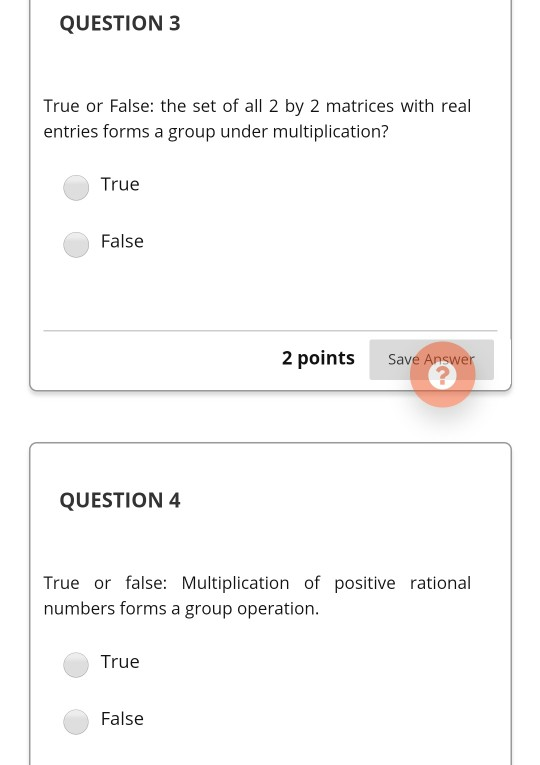 QUESTION 3

True or False: the set of all 2 by 2 matrices with real entries forms a group under multiplication?

True

False

2 points

Save Answer

?

QUESTION 4

True or false: Multiplication of positive rational numbers forms a group operation.

True

False