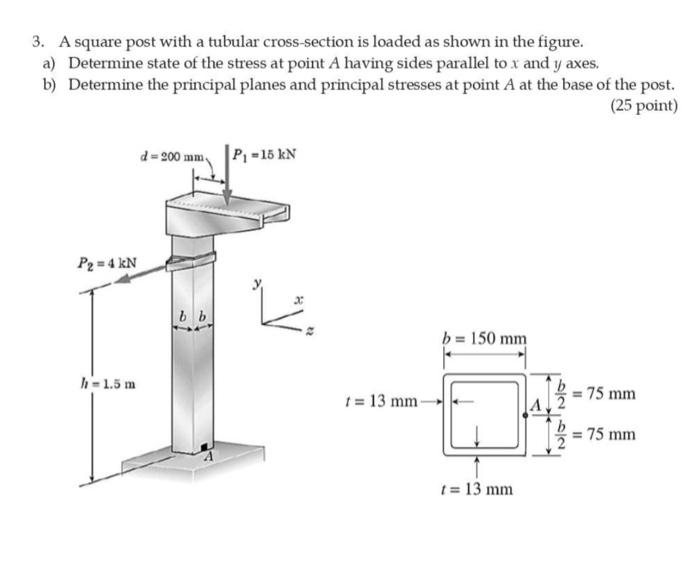 3. A square post with a tubular cross-section is loaded as shown in the figure.
a) Determine state of the stress at point $A$ having sides parallel to $x$ and $y$ axes.
b) Determine the principal planes and principal stresses at point $A$ at the base of the post.
(25 point)

$d = 200$ mm
$P_1 = 15$ kN
$P_2 = 4$ kN
$y$
$x$
$z$
$b$ $b$
$h = 1.5$ m
$A$

$b = 150$ mm
$t = 13$ mm
$A$
$\frac{b}{2} = 75$ mm
$\frac{b}{2} = 75$ mm
$t = 13$ mm