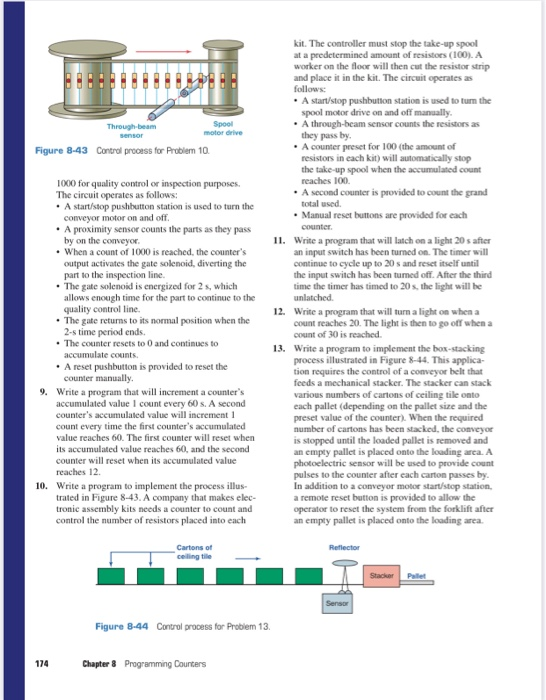 Through-beam sensor

Spool motor drive

Figure 8-43 Control process for Problem 10.

1000 for quality control or inspection purposes. The circuit operates as follows:
• A start/stop pushbutton station is used to turn the conveyor motor on and off.
• A proximity sensor counts the parts as they pass by on the conveyor.
• When a count of 1000 is reached, the counter's output activates the gate solenoid, diverting the part to the inspection line.
• The gate solenoid is energized for 2 s, which allows enough time for the part to continue to the quality control line.
• The gate returns to its normal position when the 2-s time period ends.
• The counter resets to 0 and continues to accumulate counts.
• A reset pushbutton is provided to reset the counter manually.

9. Write a program that will increment a counter's accumulated value 1 count every 60 s. A second counter's accumulated value will increment 1 count every time the first counter's accumulated value reaches 60. The first counter will reset when its accumulated value reaches 60, and the second counter will reset when its accumulated value reaches 12.

10. Write a program to implement the process illustrated in Figure 8-43. A company that makes electronic assembly kits needs a counter to count and control the number of resistors placed into each kit. The controller must stop the take-up spool at a predetermined amount of resistors (100). A worker on the floor will then cut the resistor strip and place it in the kit. The circuit operates as follows:
• A start/stop pushbutton station is used to turn the spool motor drive on and off manually.
• A through-beam sensor counts the resistors as they pass by.
• A counter preset for 100 (the amount of resistors in each kit) will automatically stop the take-up spool when the accumulated count reaches 100.
• A second counter is provided to count the grand total used.
• Manual reset buttons are provided for each counter.

11. Write a program that will latch on a light 20 s after an input switch has been turned on. The timer will continue to cycle up to 20 s and reset itself until the input switch has been turned off. After the third time the timer has timed to 20 s, the light will be unlatched.

12. Write a program that will turn a light on when a count reaches 20. The light is then to go off when a count of 30 is reached.

13. Write a program to implement the box-stacking process illustrated in Figure 8-44. This application requires the control of a conveyor belt that feeds a mechanical stacker. The stacker can stack various numbers of cartons of ceiling tile onto each pallet (depending on the pallet size and the preset value of the counter). When the required number of cartons has been stacked, the conveyor is stopped until the loaded pallet is removed and an empty pallet is placed onto the loading area. A photoelectric sensor will be used to provide count pulses to the counter after each carton passes by. In addition to a conveyor motor start/stop station, a remote reset button is provided to allow the operator to reset the system from the forklift after an empty pallet is placed onto the loading area.

Cartons of ceiling tile

Reflector

Stacker

Pallet

Sensor

Figure 8-44 Control process for Problem 13.

174 Chapter 8 Programming Counters