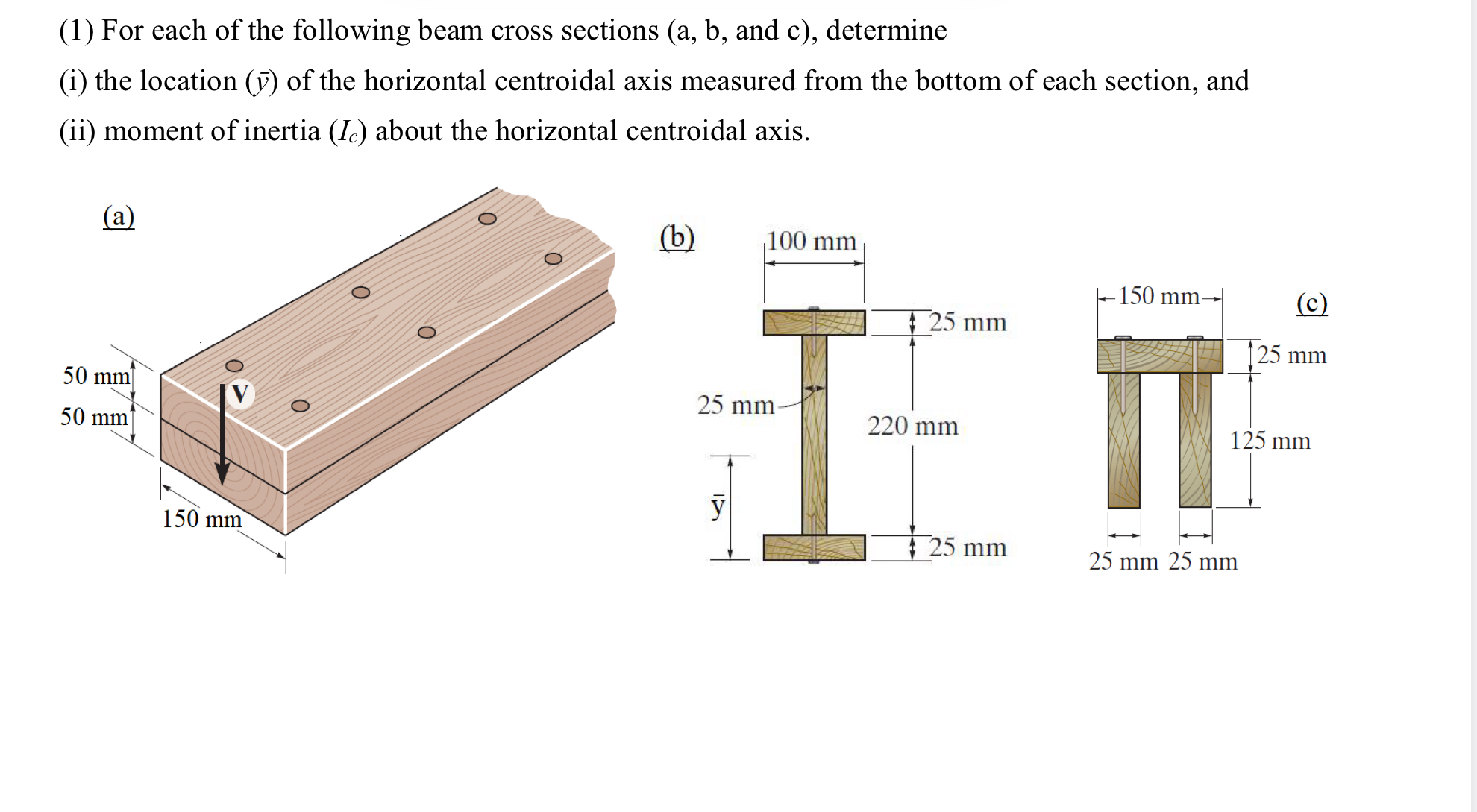 (1) For each of the following beam cross sections (a, b, and c), determine

(i) the location ($\bar{y}$) of the horizontal centroidal axis measured from the bottom of each section, and

(ii) moment of inertia ($I_c$) about the horizontal centroidal axis.

(a)

50 mm
50 mm
V
150 mm

(b)

100 mm
25 mm
25 mm
220 mm
$\bar{y}$
25 mm

150 mm
(c)
25 mm
125 mm
25 mm 25 mm